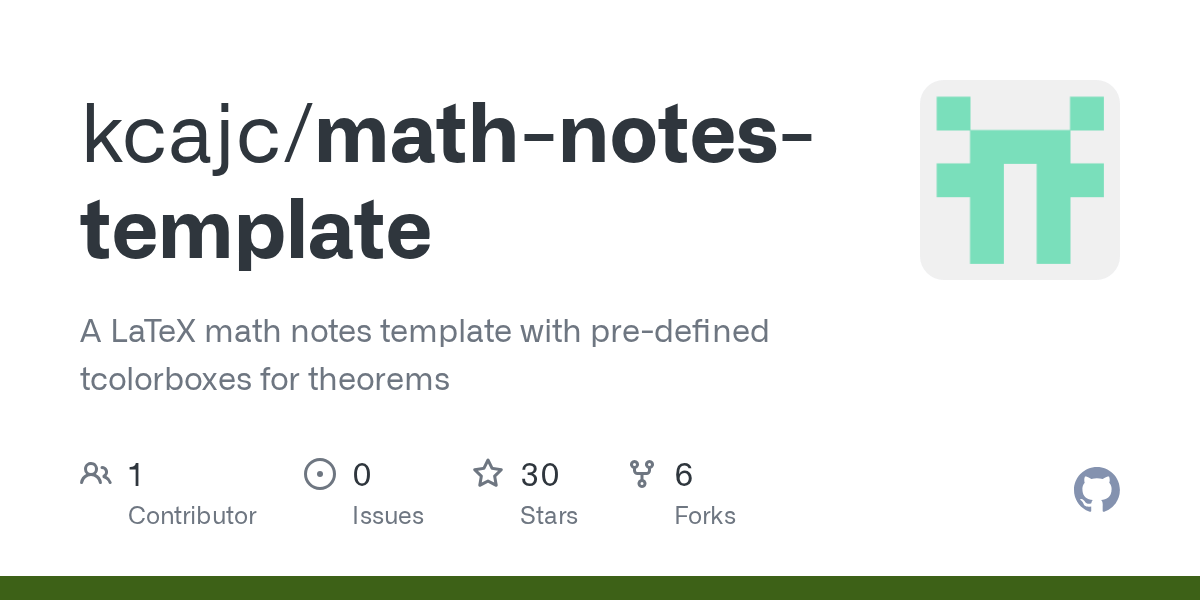 kcajc/math-notes-template

A LaTeX math notes template with pre-defined tcolorboxes for theorems

1
Contributor

0
Issues

30
Stars

6
Forks