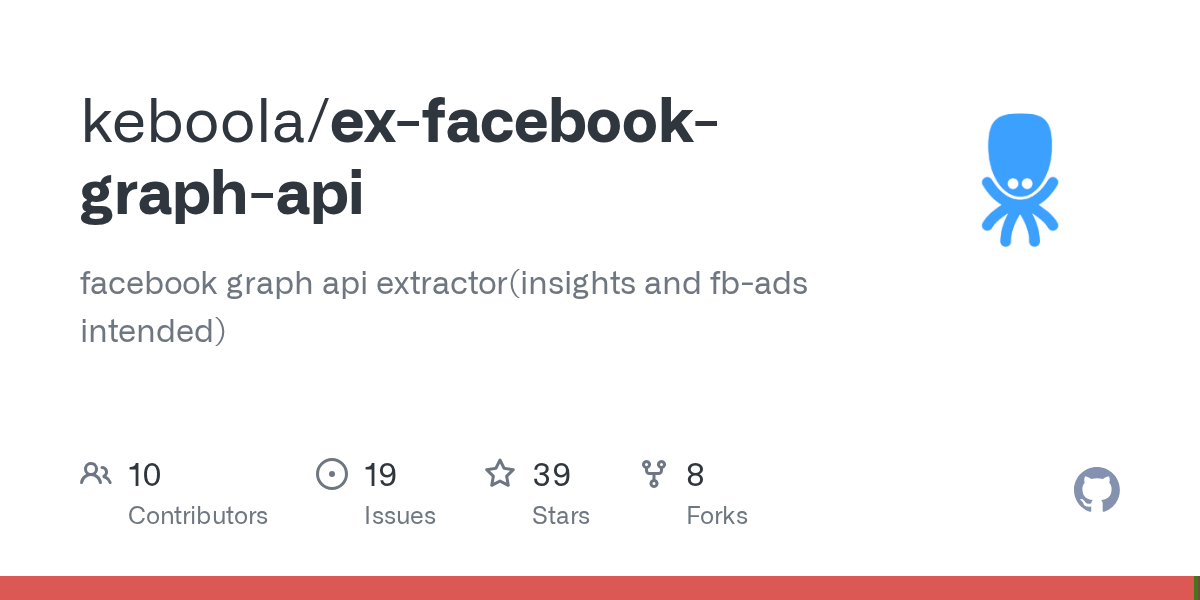 keboola/ex-facebook-graph-api

facebook graph api extractor(insights and fb-ads intended)

10
Contributors

19
Issues

39
Stars

8
Forks