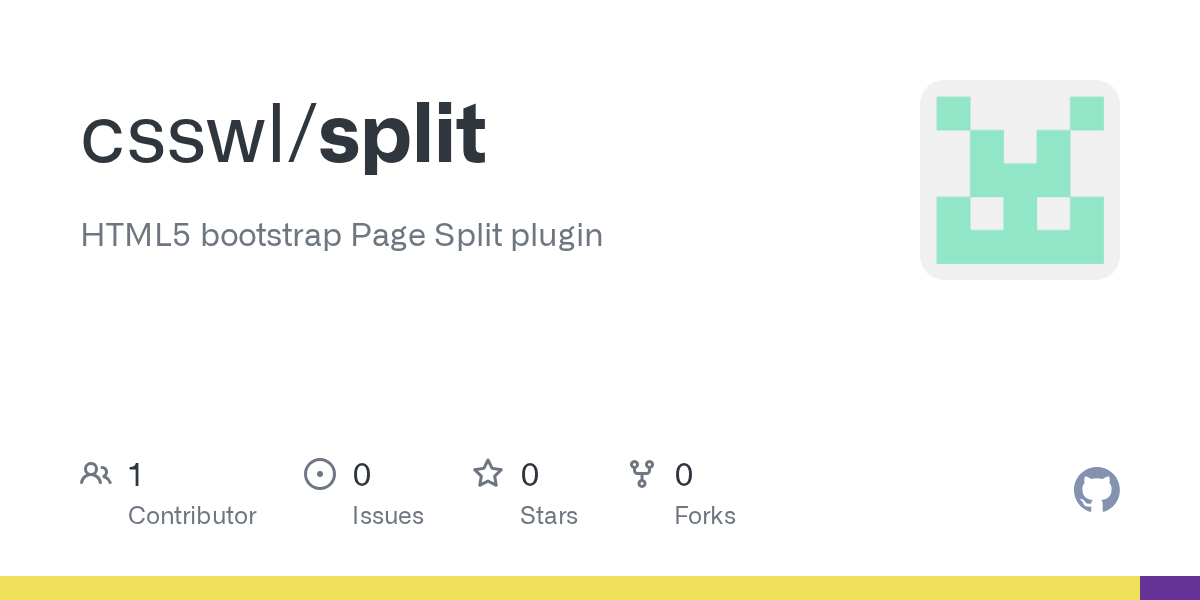 csswl/split

HTML5 bootstrap Page Split plugin

1
Contributor

0
Issues

0
Stars

0
Forks