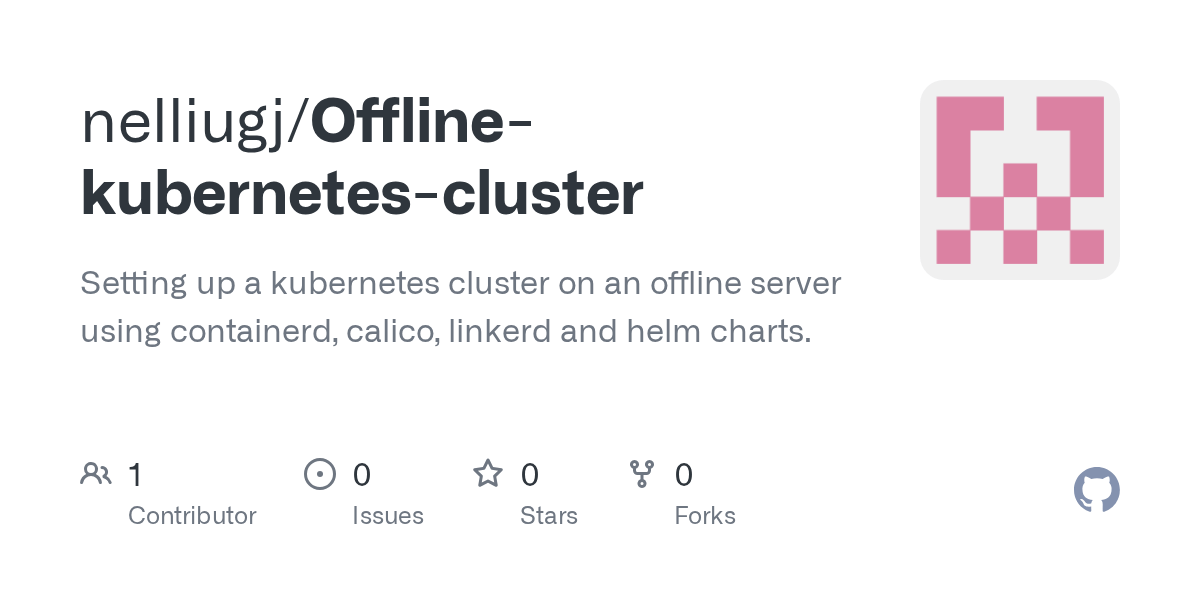 nelliugj/Offline-kubernetes-cluster

Setting up a kubernetes cluster on an offline server using containerd, calico, linkerd and helm charts.

1
Contributor

0
Issues

0
Stars

0
Forks