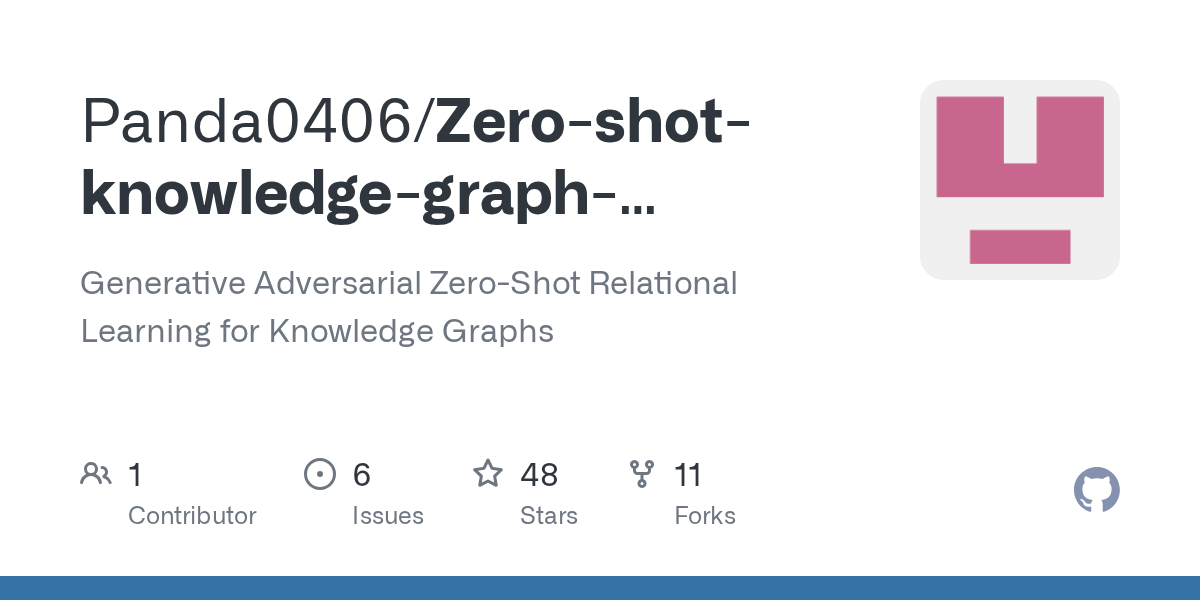 Panda0406/Zero-shot-knowledge-graph-...

Generative Adversarial Zero-Shot Relational Learning for Knowledge Graphs

1
Contributor

6
Issues

48
Stars

11
Forks