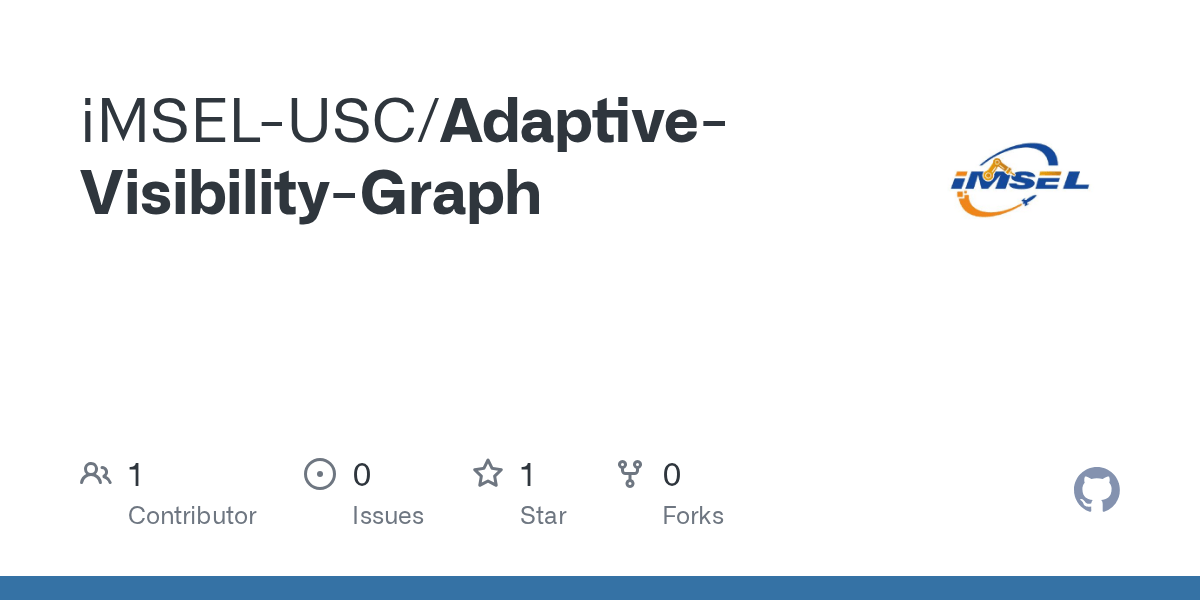 iMSEL-USC/Adaptive-Visibility-Graph

iMSEL

1
Contributor

0
Issues

1
Star

0
Forks