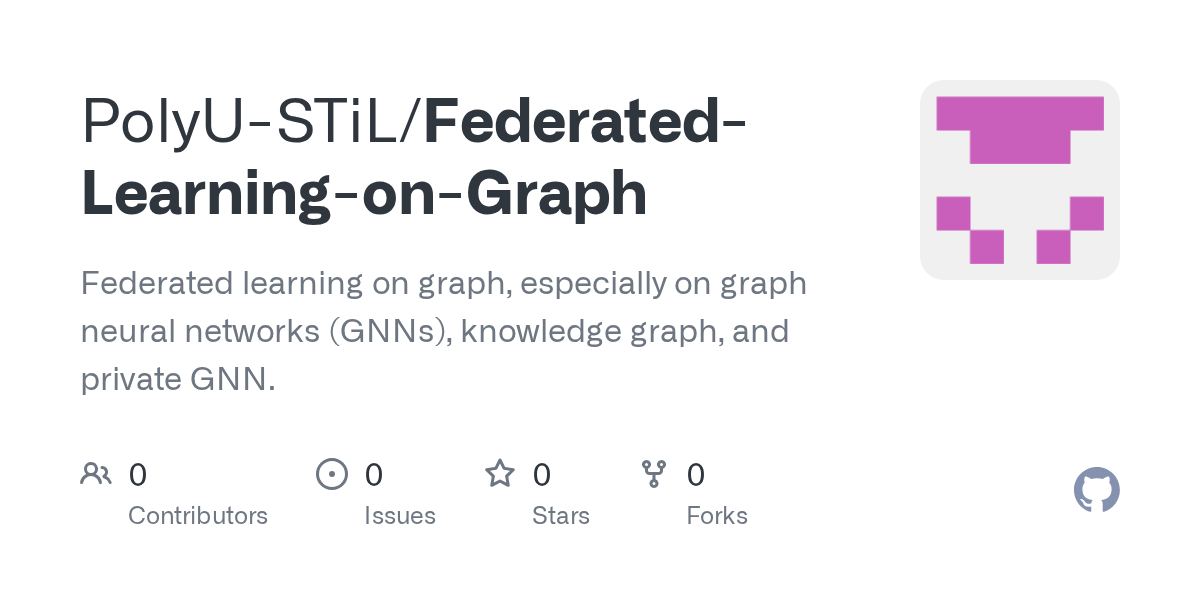 PolyU-STiL/Federated-Learning-on-Graph

Federated learning on graph, especially on graph neural networks (GNNs), knowledge graph, and private GNN.

0
Contributors

0
Issues

0
Stars

0
Forks