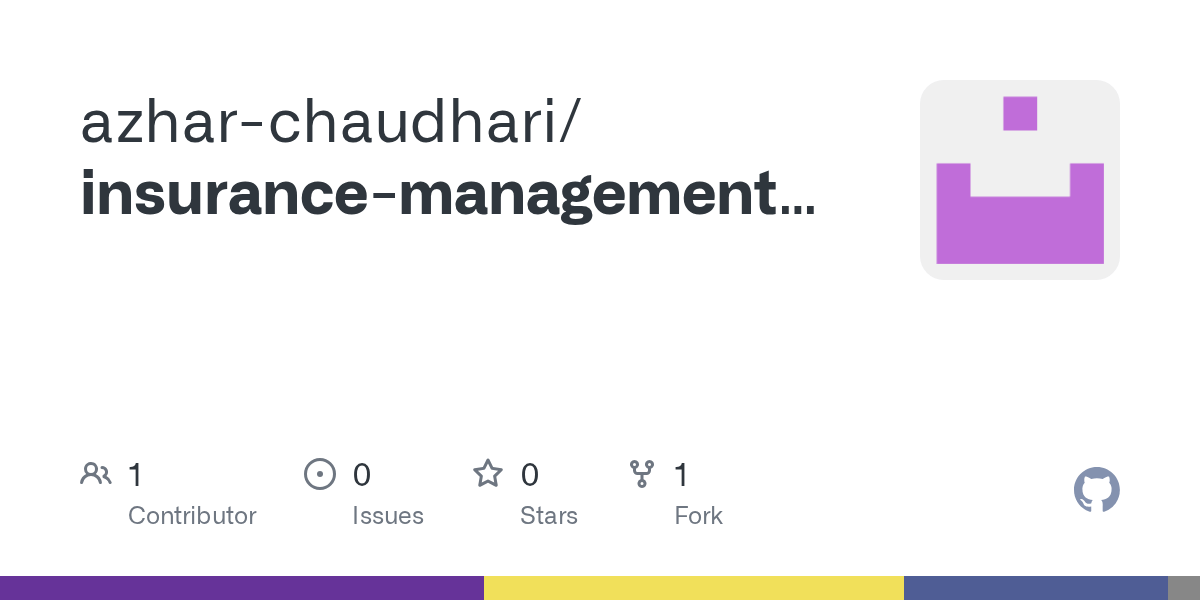 azhar-chaudhari/
insurance-management...

1
Contributor

0
Issues

0
Stars

1
Fork