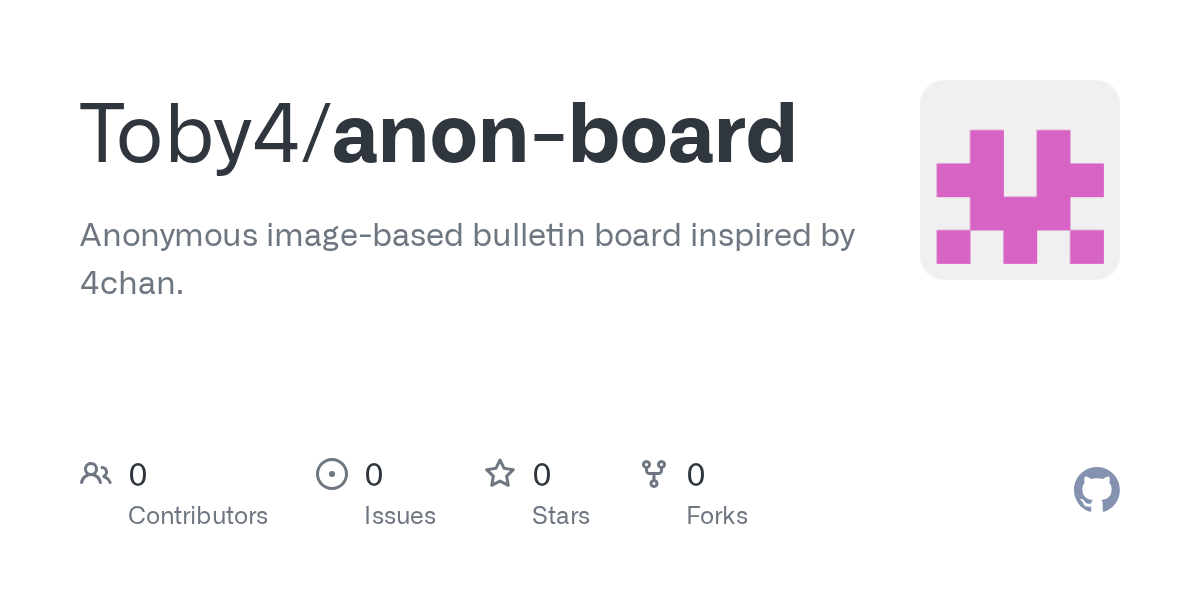 Toby4/anon-board

Anonymous image-based bulletin board inspired by 4chan.

0
Contributors

0
Issues

0
Stars

0
Forks