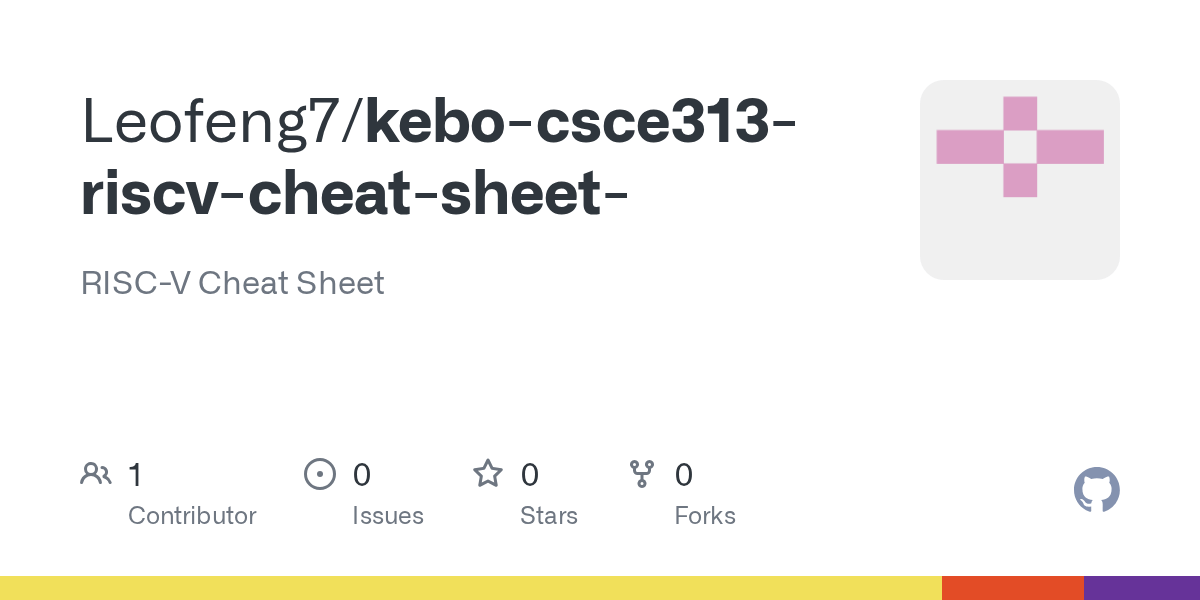 Leofeng7/kebo-csce313-riscv-cheat-sheet-

RISC-V Cheat Sheet

1
Contributor

0
Issues

0
Stars

0
Forks