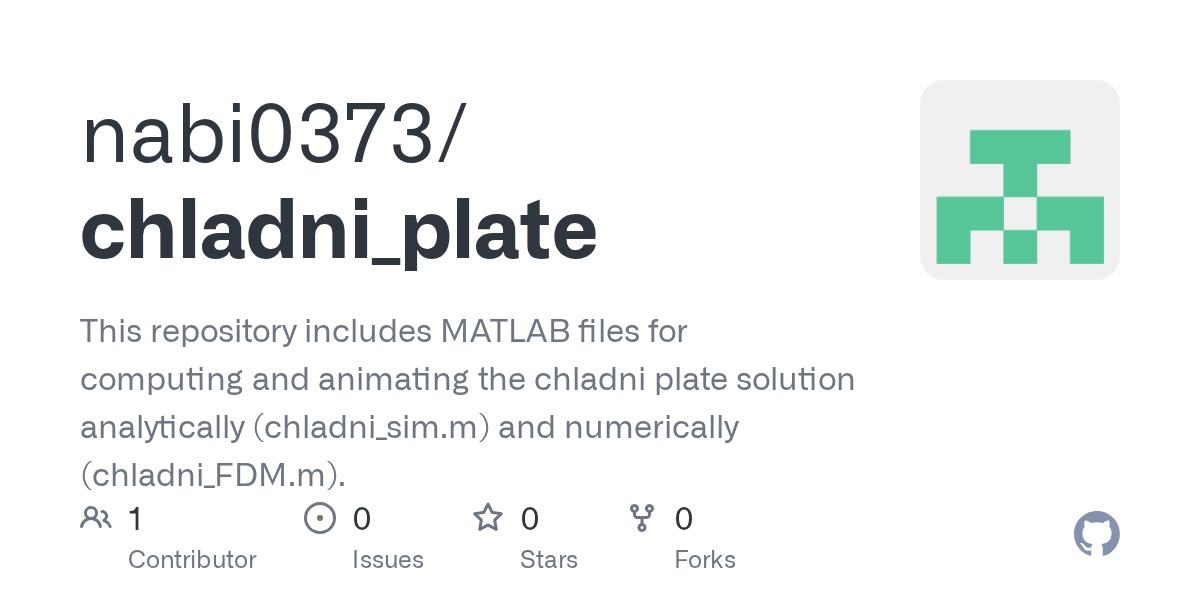 nabi0373/
chladni_plate

This repository includes MATLAB files for computing and animating the chladni plate solution analytically (chladni_sim.m) and numerically (chladni_FDM.m).

1
Contributor

0
Issues

0
Stars

0
Forks