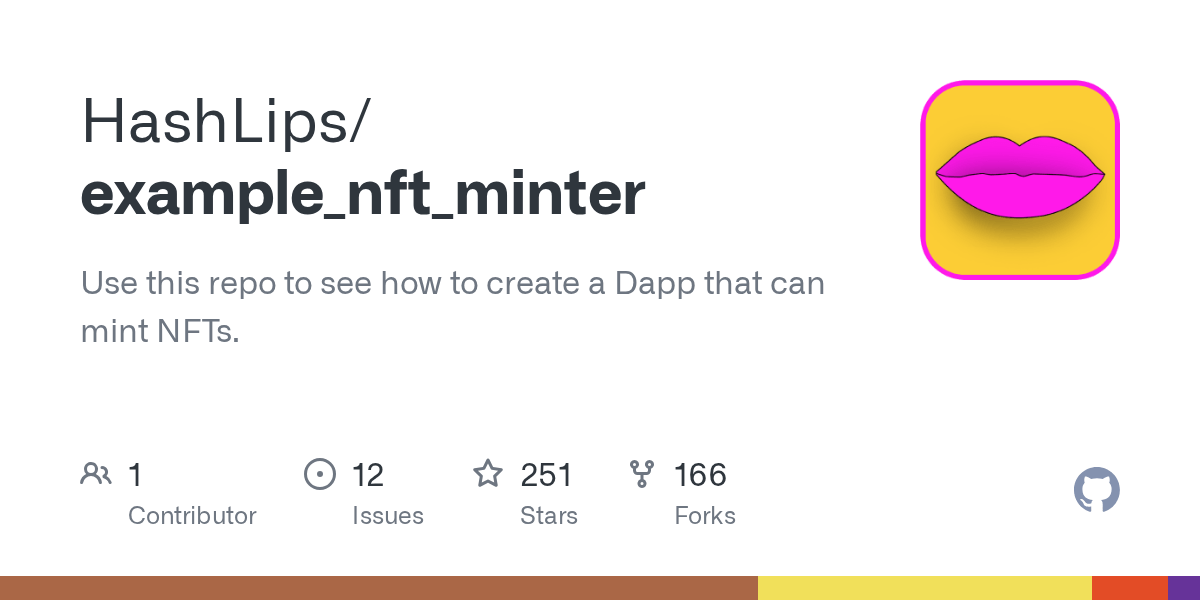 HashLips/
example_nft_minter

Use this repo to see how to create a Dapp that can mint NFTs.

1
Contributor

12
Issues

251
Stars

166
Forks