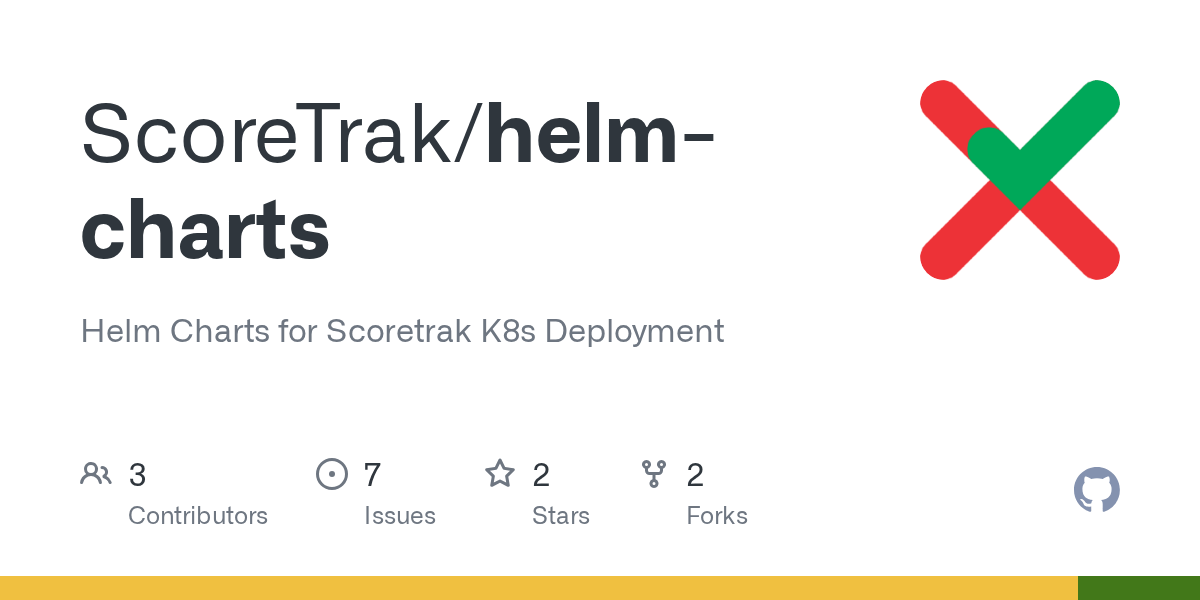 ScoreTrak/helm-charts

Helm Charts for Scoretrak K8s Deployment

3
Contributors

7
Issues

2
Stars

2
Forks