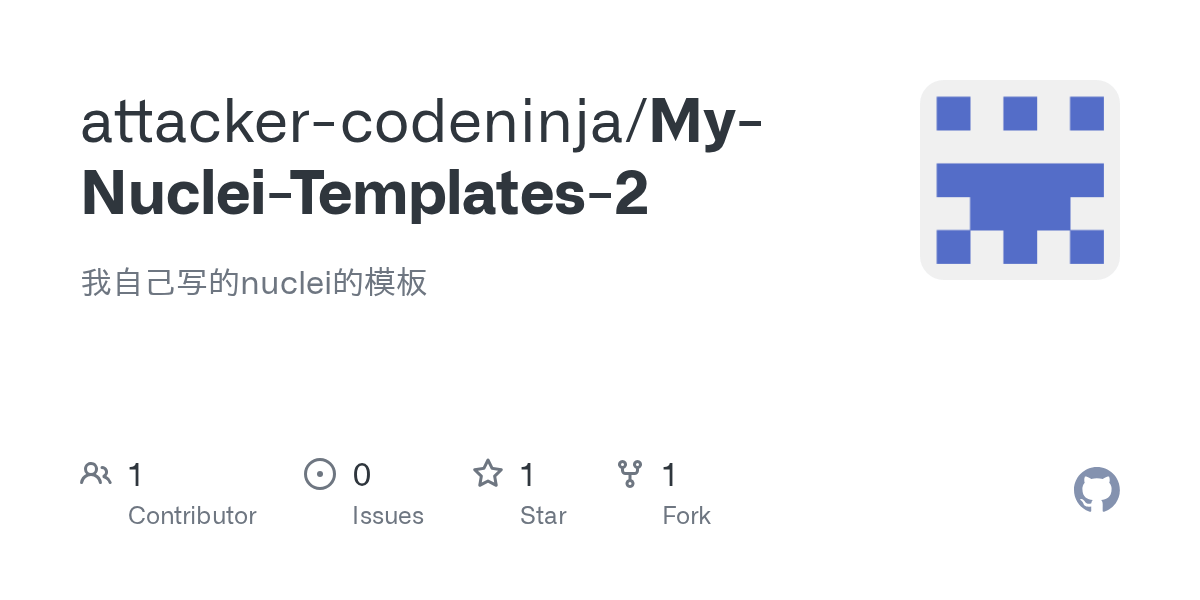 attacker-codeninja/My-Nuclei-Templates-2

我自己写的nuclei的模板

1
Contributor

0
Issues

1
Star

1
Fork