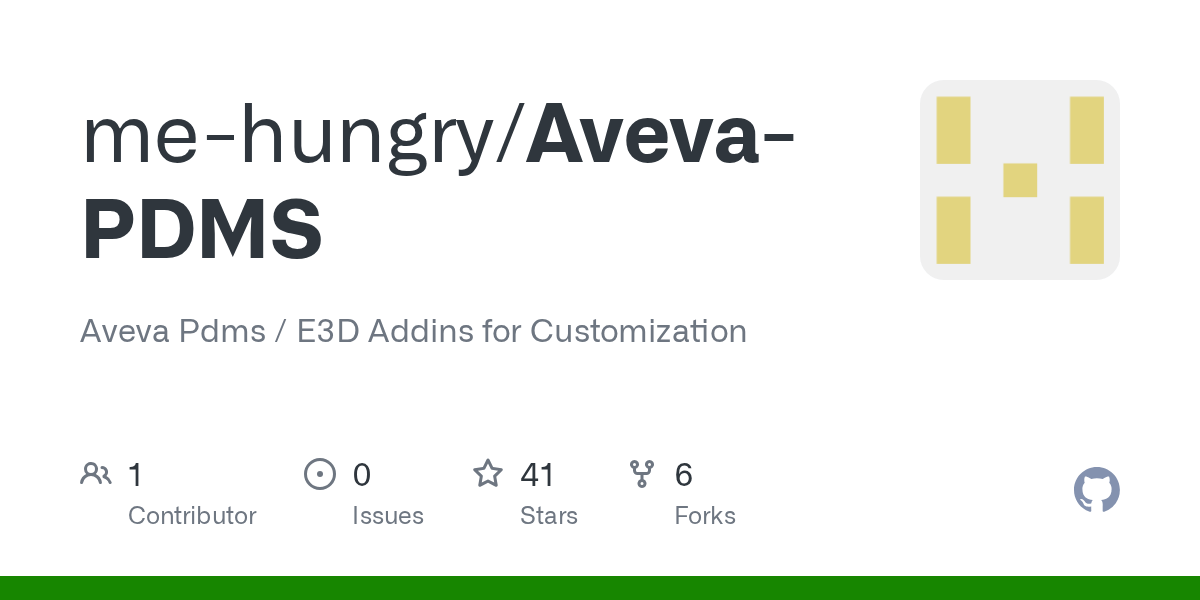 me-hungry/Aveva-PDMS

Aveva Pdms / E3D Addins for Customization

1
Contributor

0
Issues

41
Stars

6
Forks