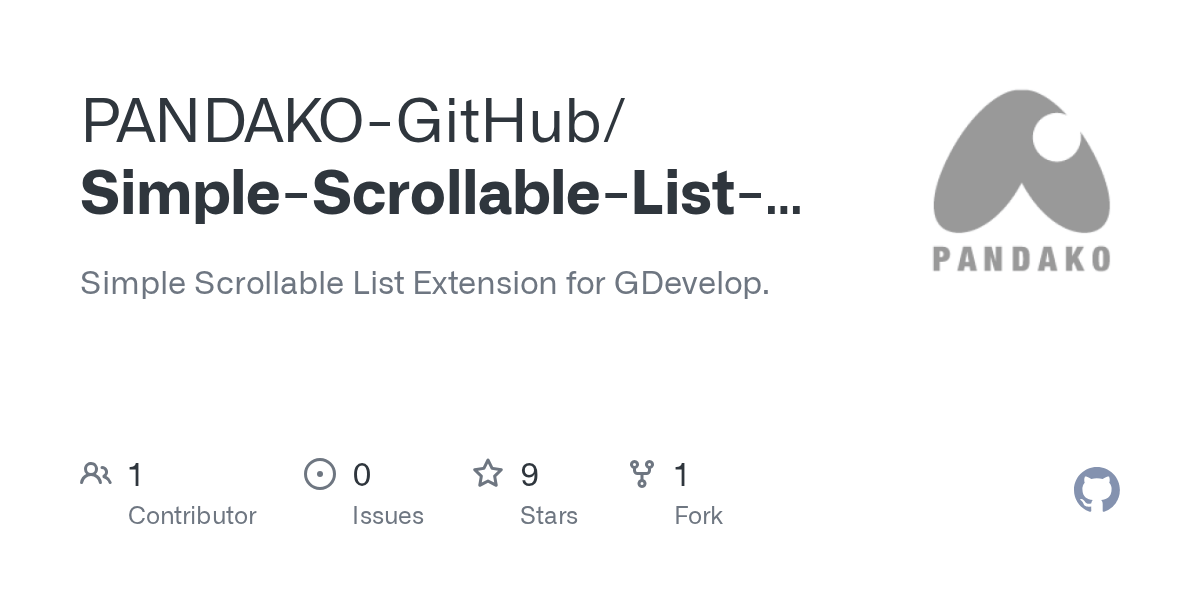 PANDAKO-GitHub/
Simple-Scrollable-List-...

Simple Scrollable List Extension for GDevelop.

PANDAKO

1
Contributor

0
Issues

9
Stars

1
Fork