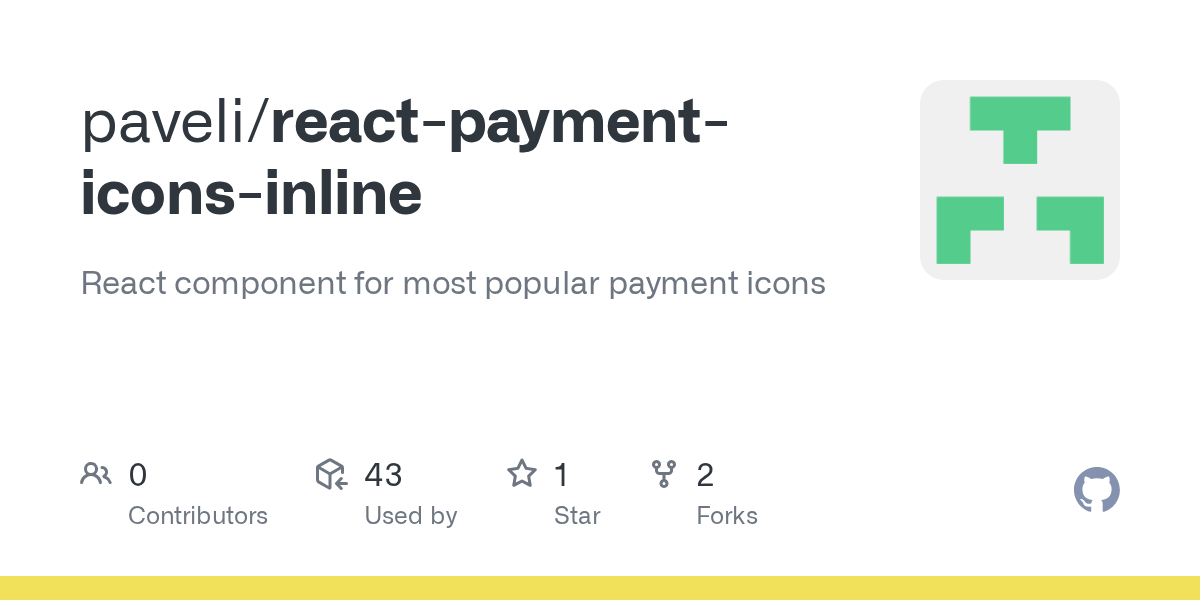 paveli/react-payment-icons-inline

React component for most popular payment icons

0
Contributors

43
Used by

1
Star

2
Forks