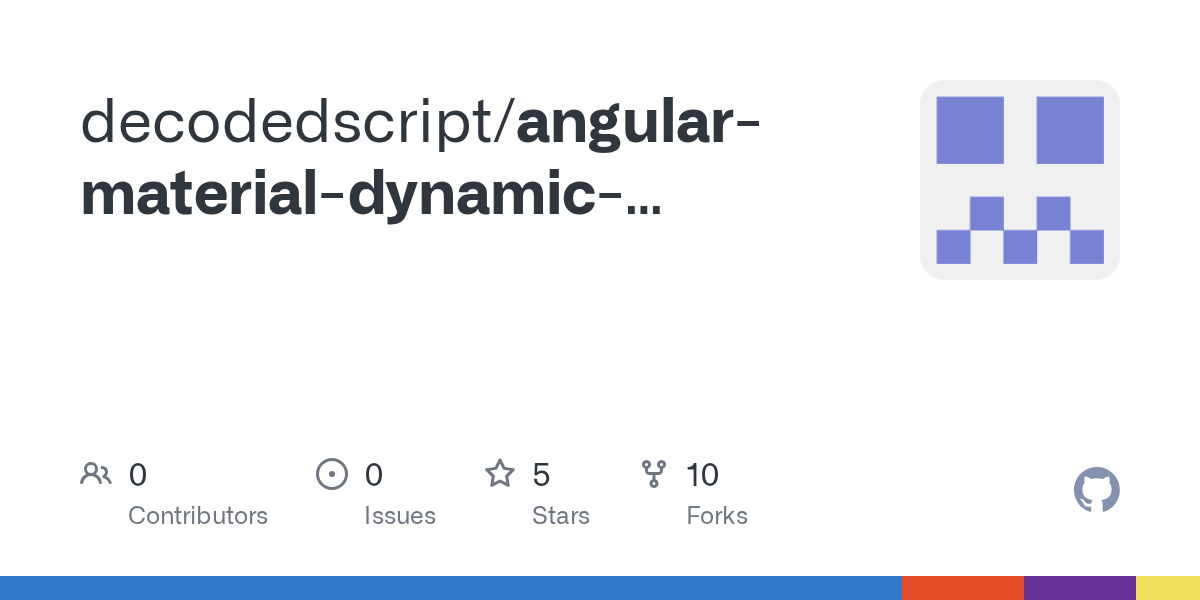 decodedscript/angular-material-dynamic-...

0
Contributors

0
Issues

5
Stars

10
Forks