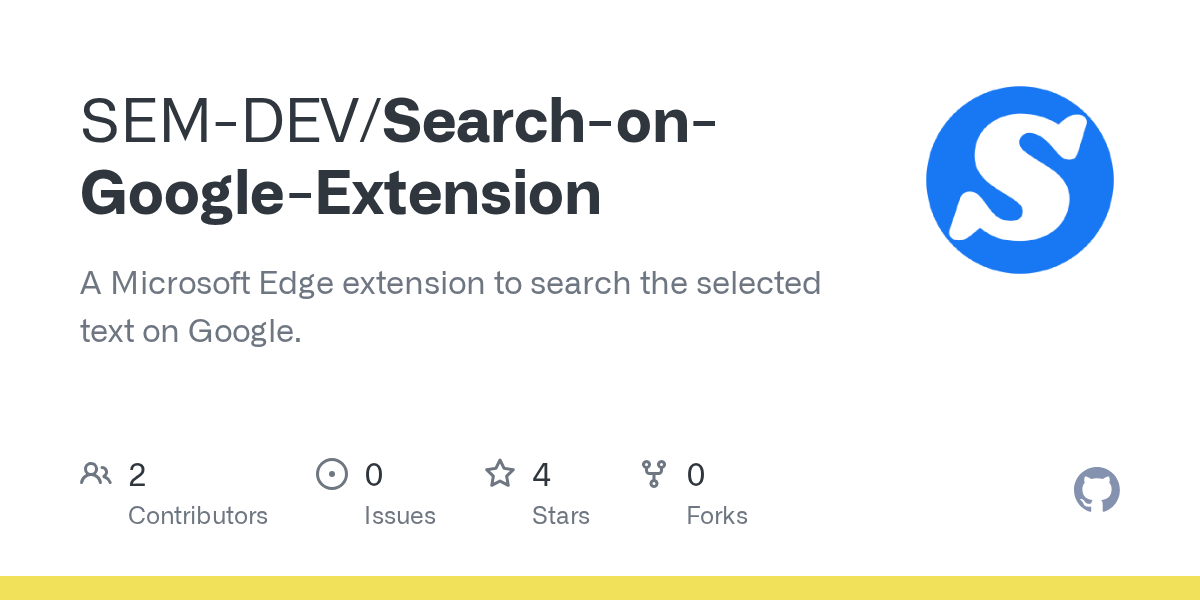 SEM-DEV/Search-on-Google-Extension

A Microsoft Edge extension to search the selected text on Google.

2
Contributors

0
Issues

4
Stars

0
Forks