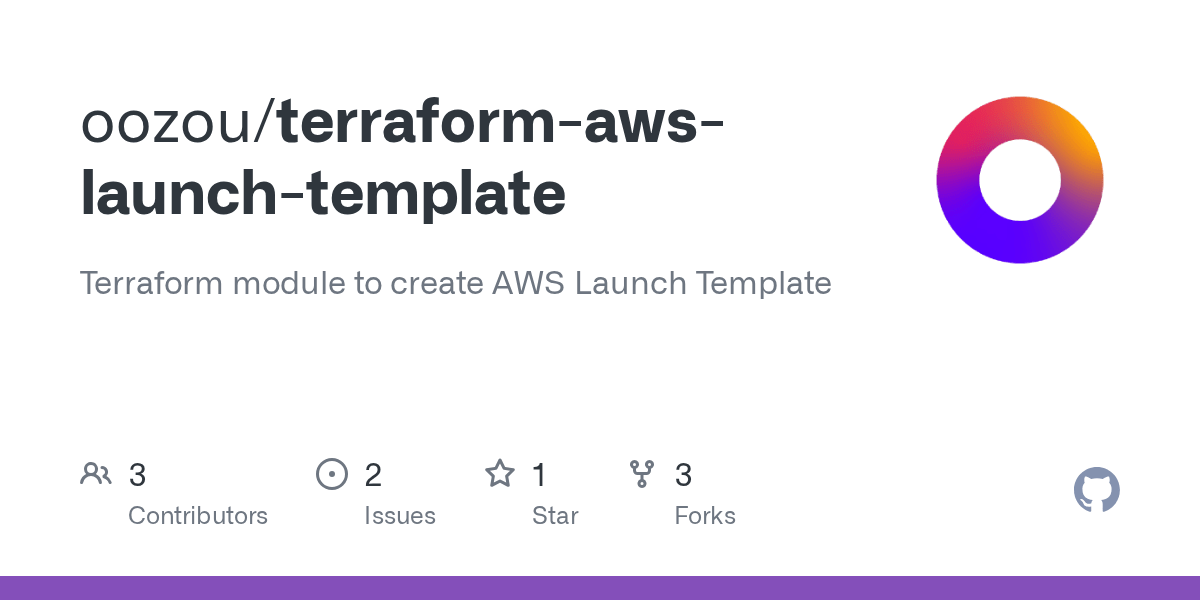 oozou/terraform-aws-launch-template

Terraform module to create AWS Launch Template

3
Contributors

2
Issues

1
Star

3
Forks