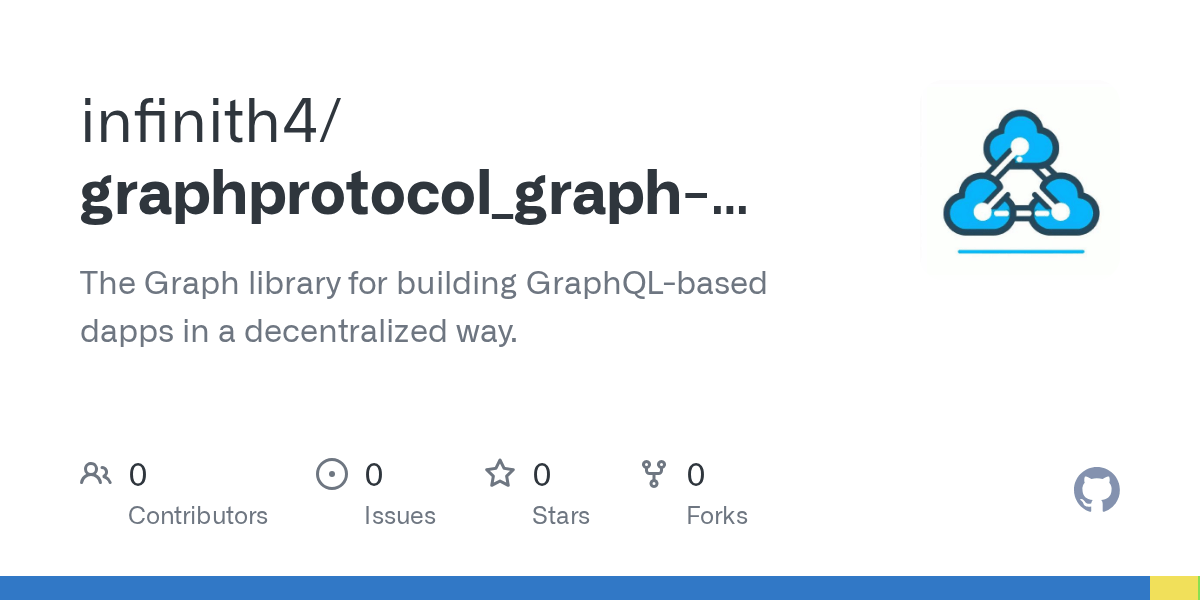 infinith4/
graphprotocol_graph-...

The Graph library for building GraphQL-based dapps in a decentralized way.

0
Contributors

0
Issues

0
Stars

0
Forks