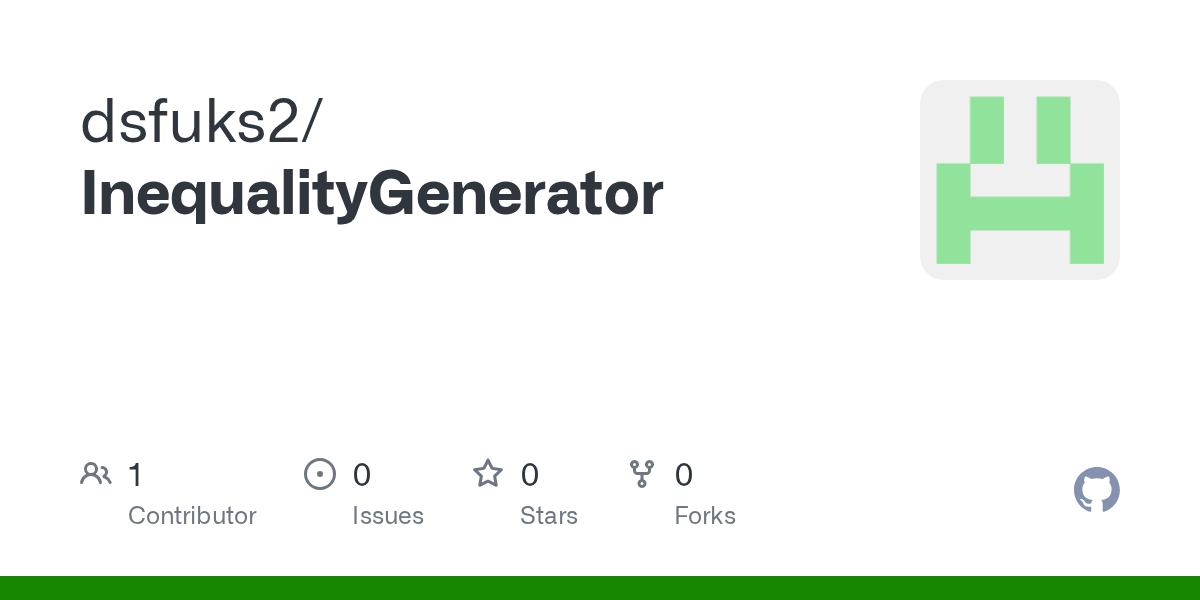 dsfuks2/
InequalityGenerator

1
Contributor

0
Issues

0
Stars

0
Forks