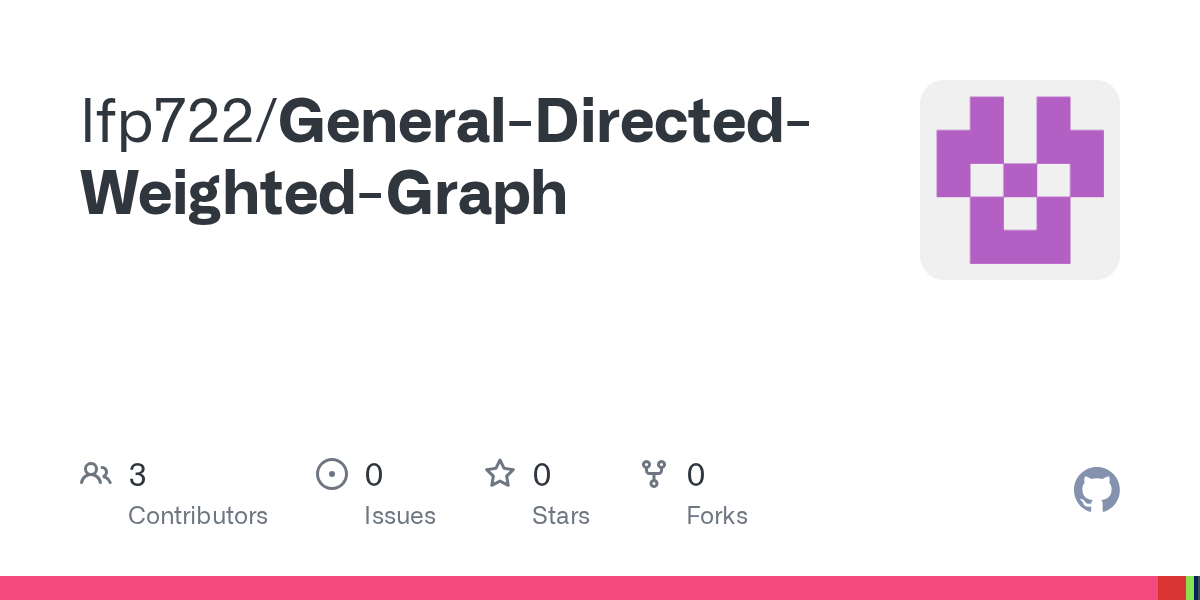 lfp722/General-Directed-Weighted-Graph

3
Contributors

0
Issues

0
Stars

0
Forks