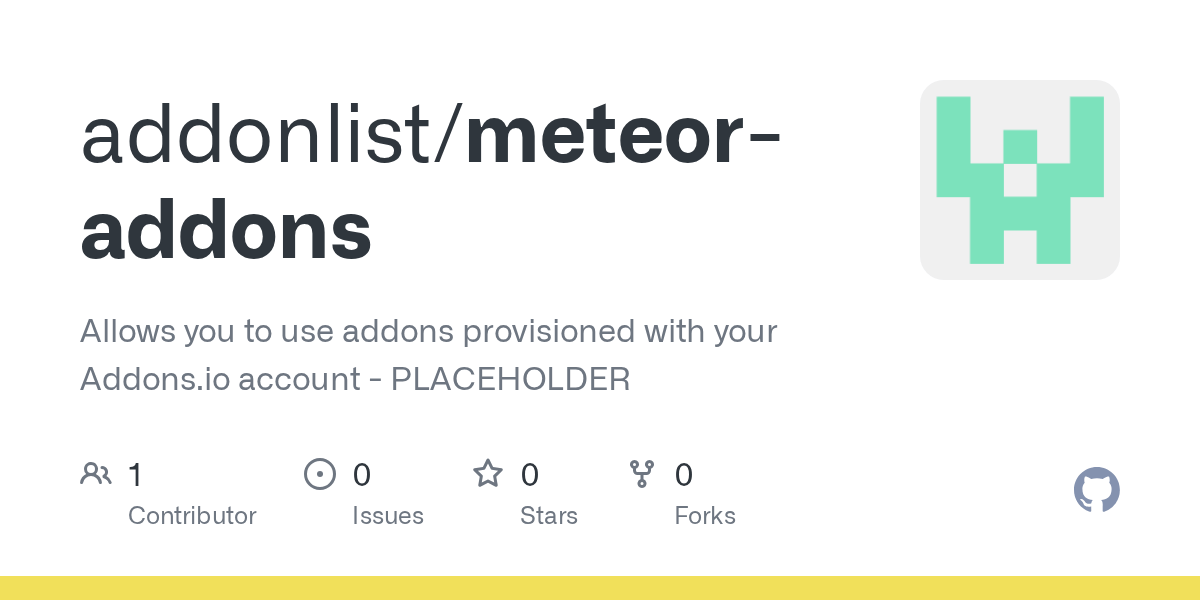 addonlist/meteor-addons

Allows you to use addons provisioned with your Addons.io account - PLACEHOLDER

1
Contributor

0
Issues

0
Stars

0
Forks