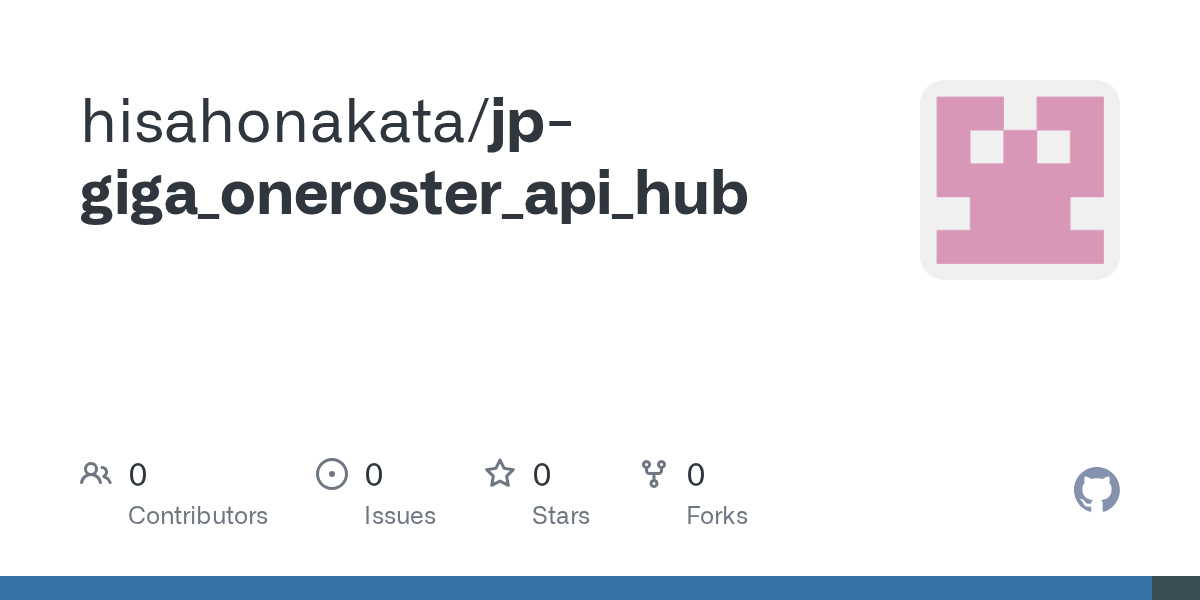 hisahonakata/jp-giga_oneroster_api_hub

0
Contributors

0
Issues

0
Stars

0
Forks