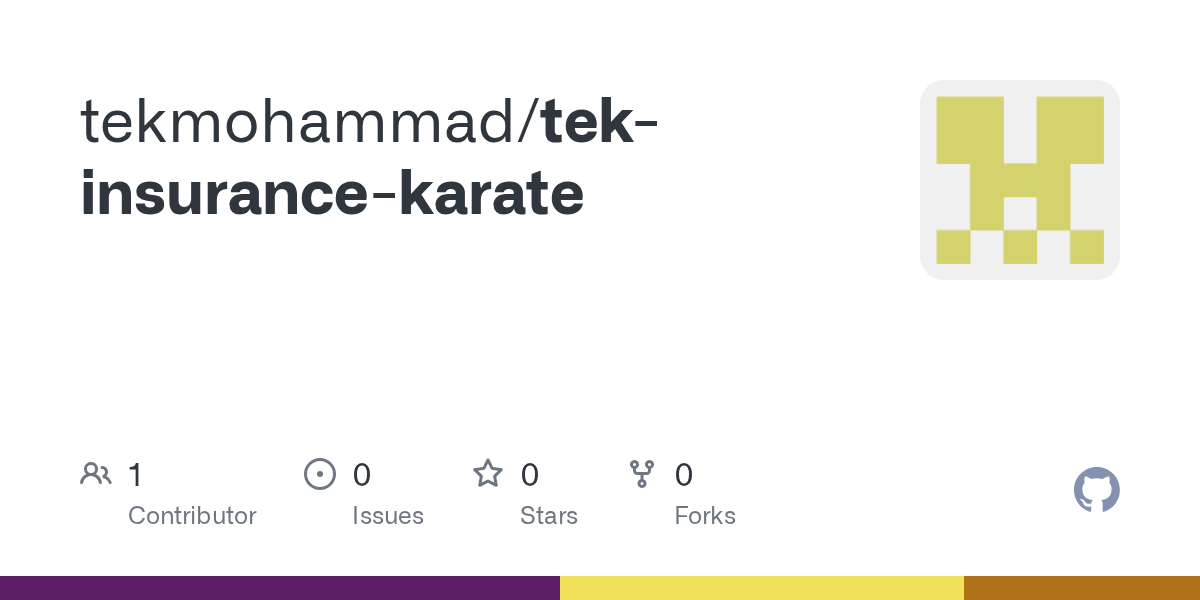 tekmohammad/tek-insurance-karate

1
Contributor

0
Issues

0
Stars

0
Forks