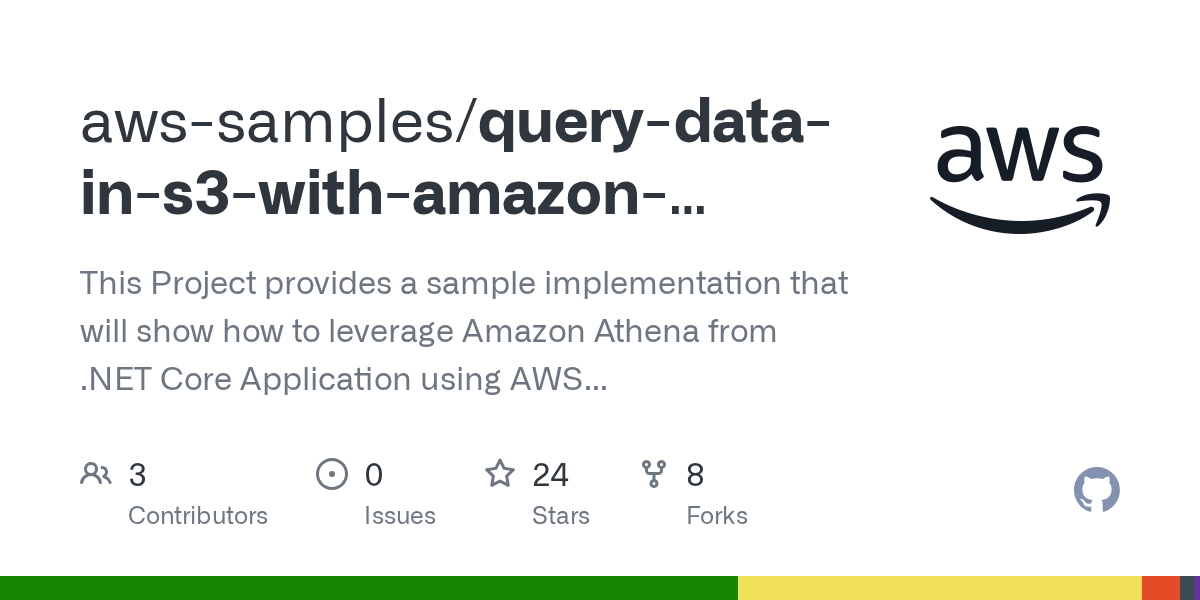 aws-samples/query-data-in-s3-with-amazon-...

aws

This Project provides a sample implementation that will show how to leverage Amazon Athena from .NET Core Application using AWS...

3
Contributors

0
Issues

24
Stars

8
Forks