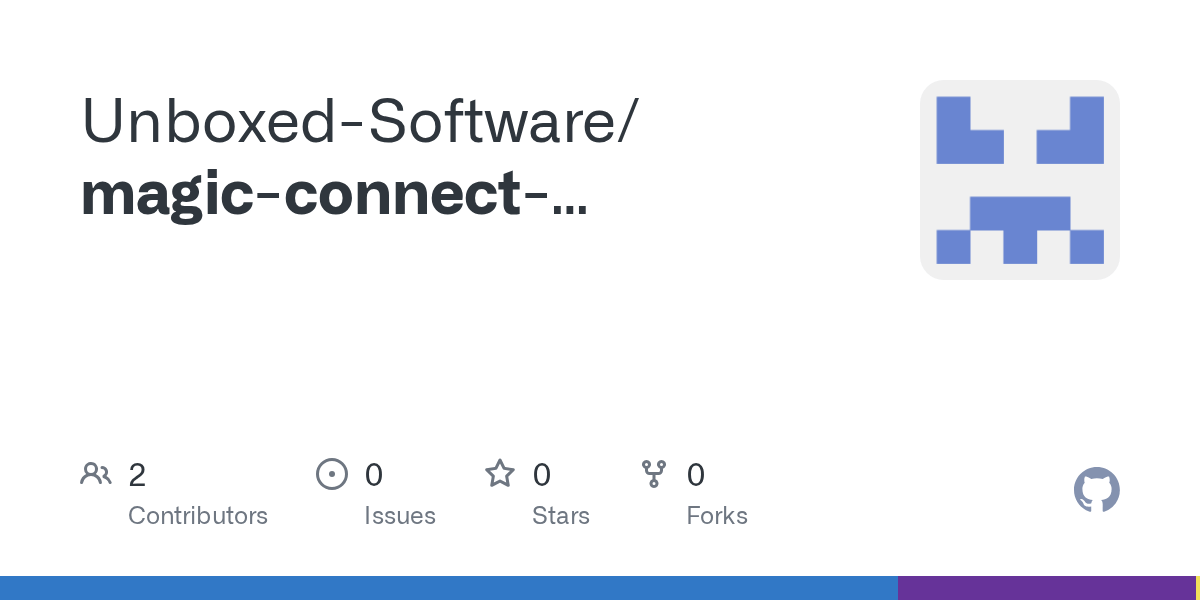 Unboxed-Software/
magic-connect-...

2
Contributors

0
Issues

0
Stars

0
Forks