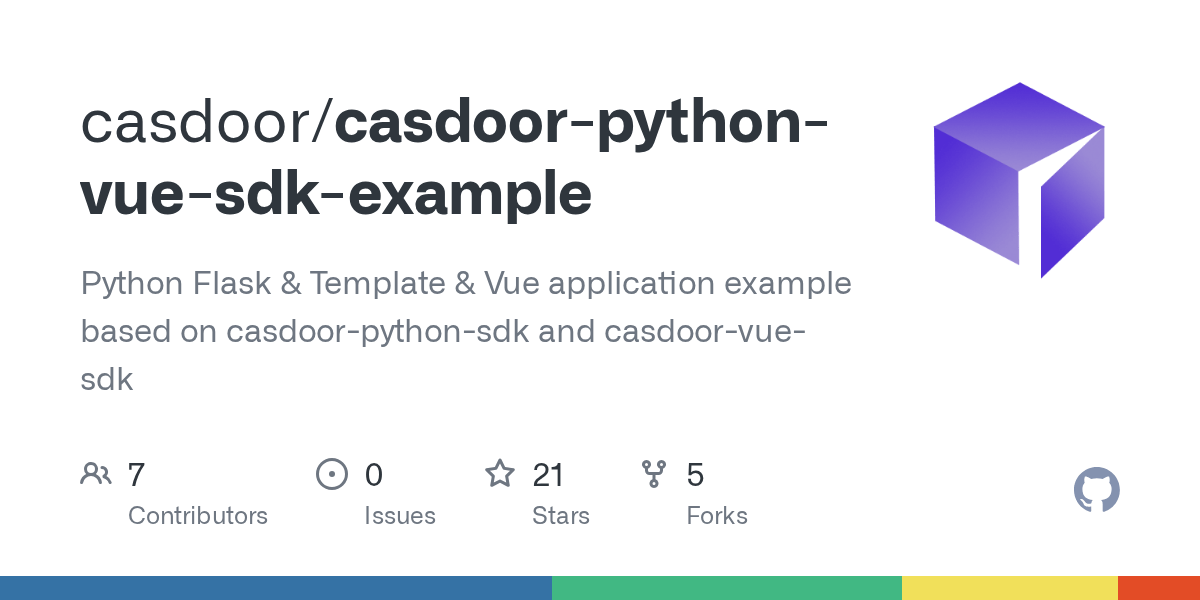 casdoor/casdoor-python-vue-sdk-example

Python Flask & Template & Vue application example based on casdoor-python-sdk and casdoor-vue-sdk

7
Contributors

0
Issues

21
Stars

5
Forks