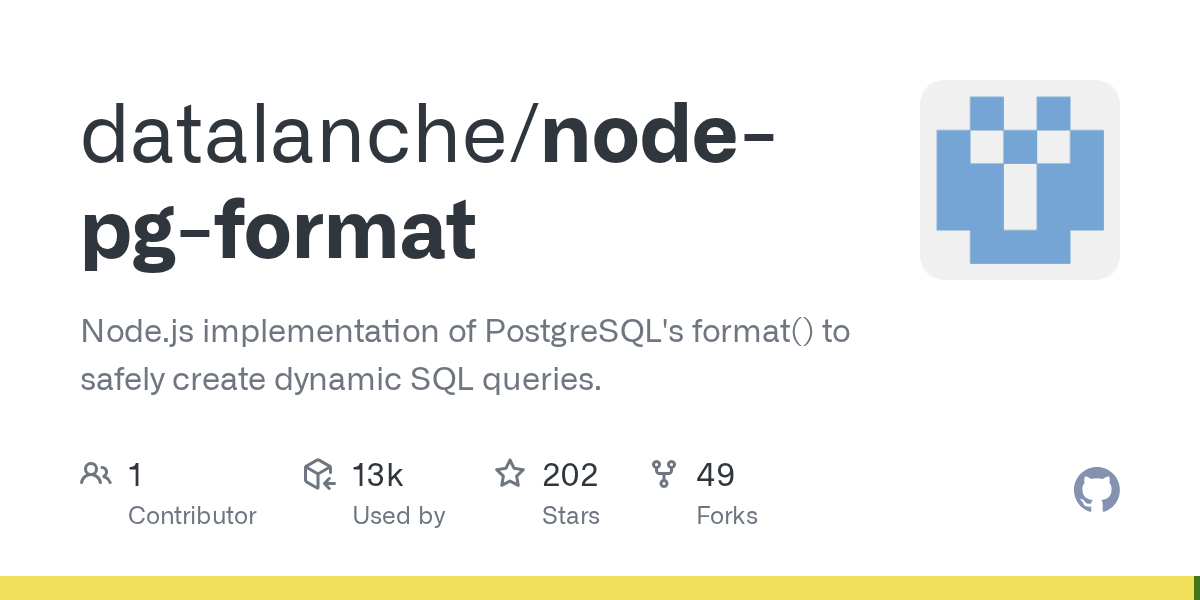 datalanche/node-pg-format

Node.js implementation of PostgreSQL's format() to safely create dynamic SQL queries.

1
Contributor

13k
Used by

202
Stars

49
Forks