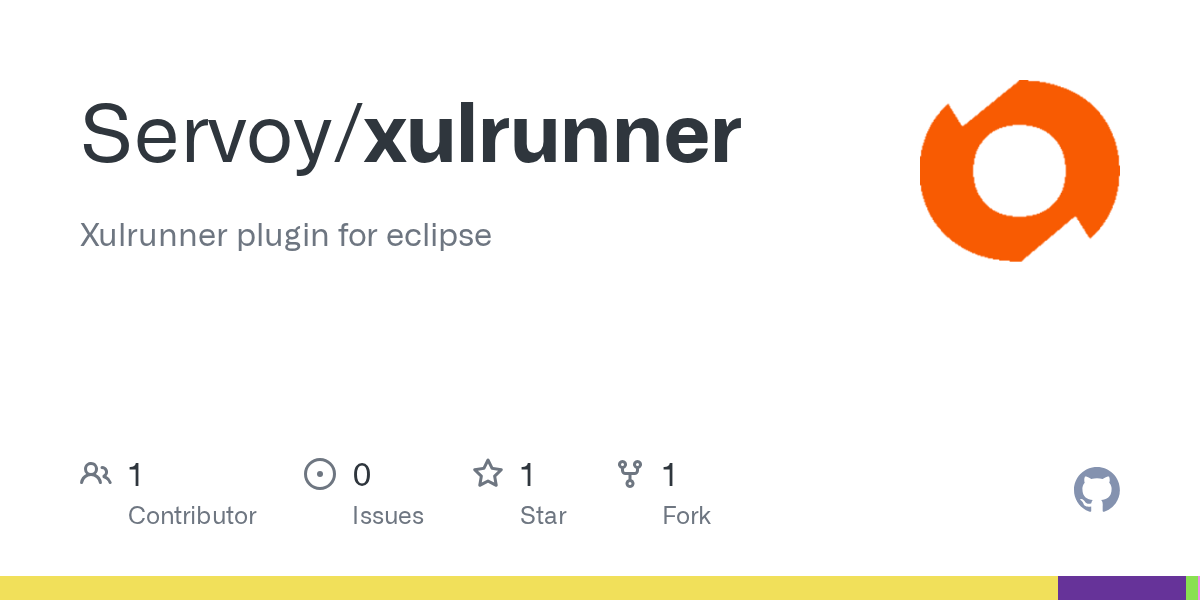 Servoy/xulrunner

Xulrunner plugin for eclipse

1
Contributor

0
Issues

1
Star

1
Fork