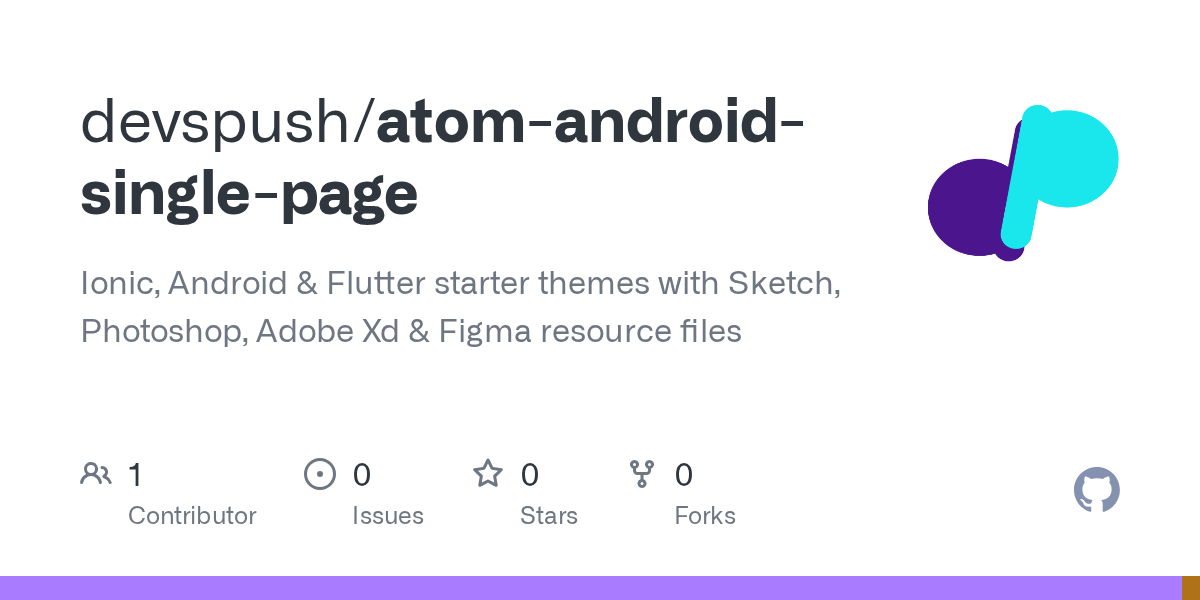 devspush/atom-android-single-page

Ionic, Android & Flutter starter themes with Sketch, Photoshop, Adobe Xd & Figma resource files

1
Contributor

0
Issues

0
Stars

0
Forks