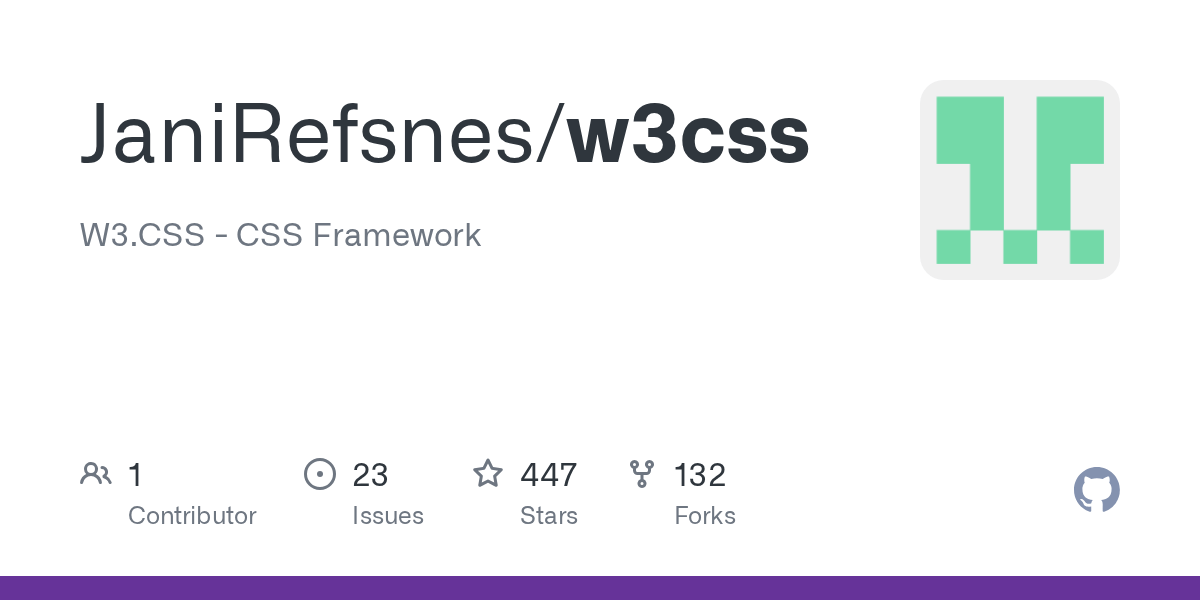 JaniRefsnes/w3css

W3.CSS - CSS Framework

1
Contributor

23
Issues

447
Stars

132
Forks