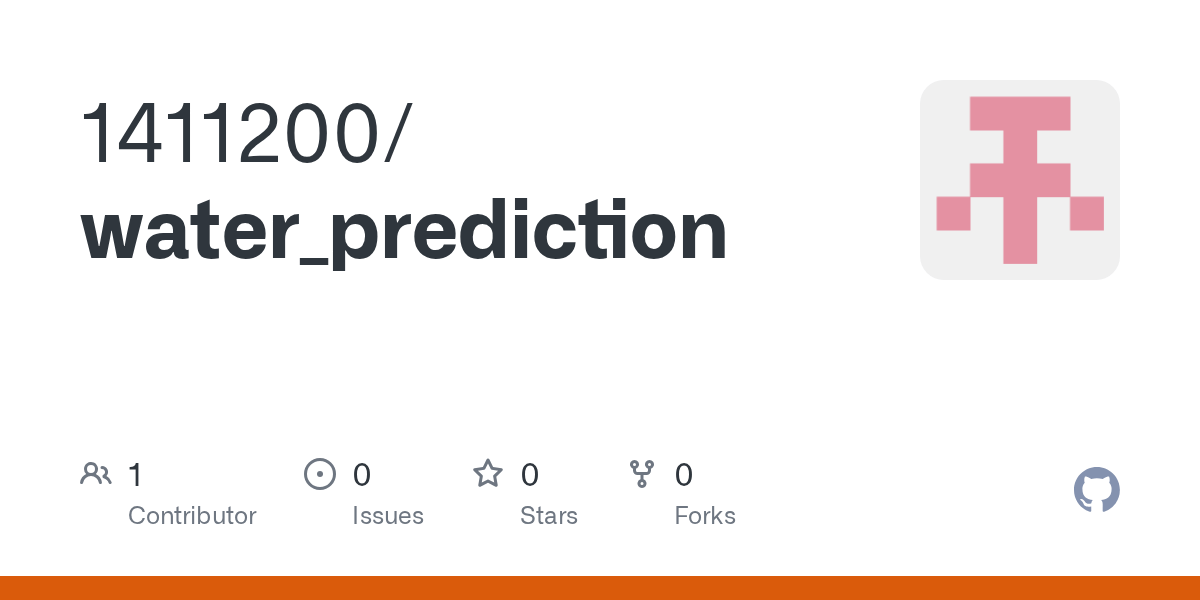 1411200/
water_prediction

1
Contributor

0
Issues

0
Stars

0
Forks