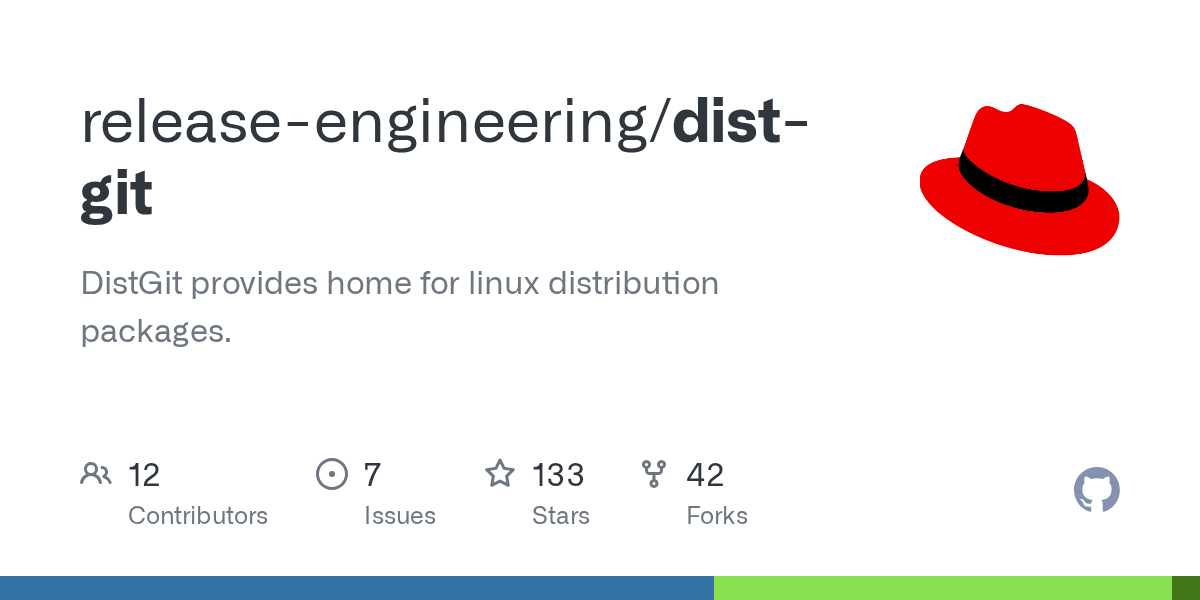 release-engineering/dist-git

DistGit provides home for linux distribution packages.

12
Contributors

7
Issues

133
Stars

42
Forks