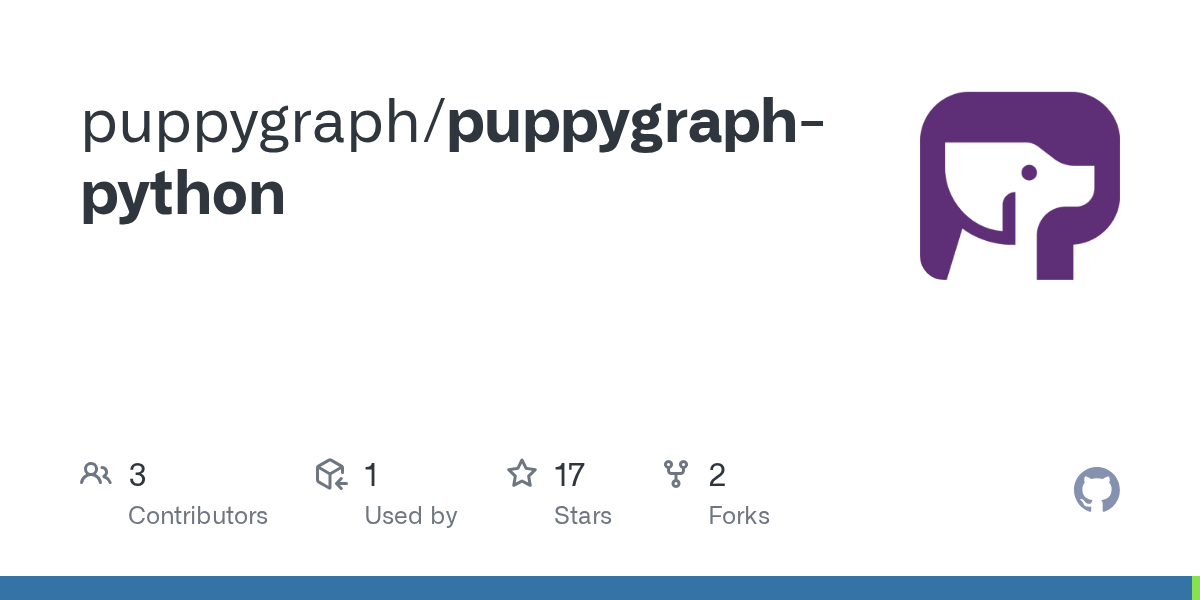 puppygraph/puppygraph-python

3
Contributors

1
Used by

17
Stars

2
Forks