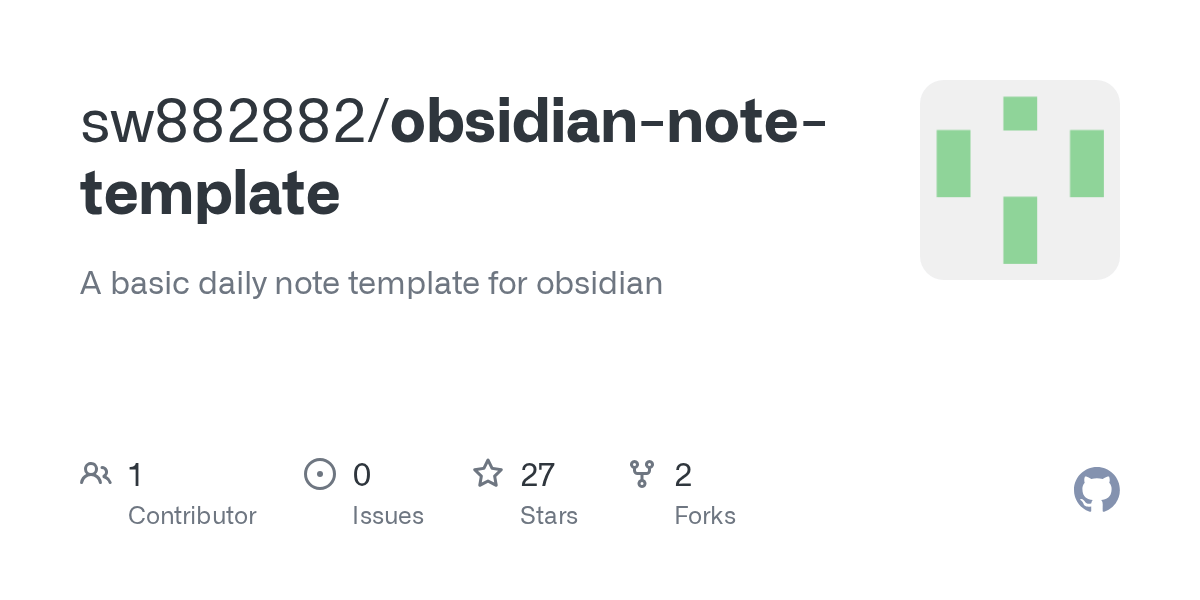 sw882882/obsidian-note-template

A basic daily note template for obsidian

1
Contributor

0
Issues

27
Stars

2
Forks