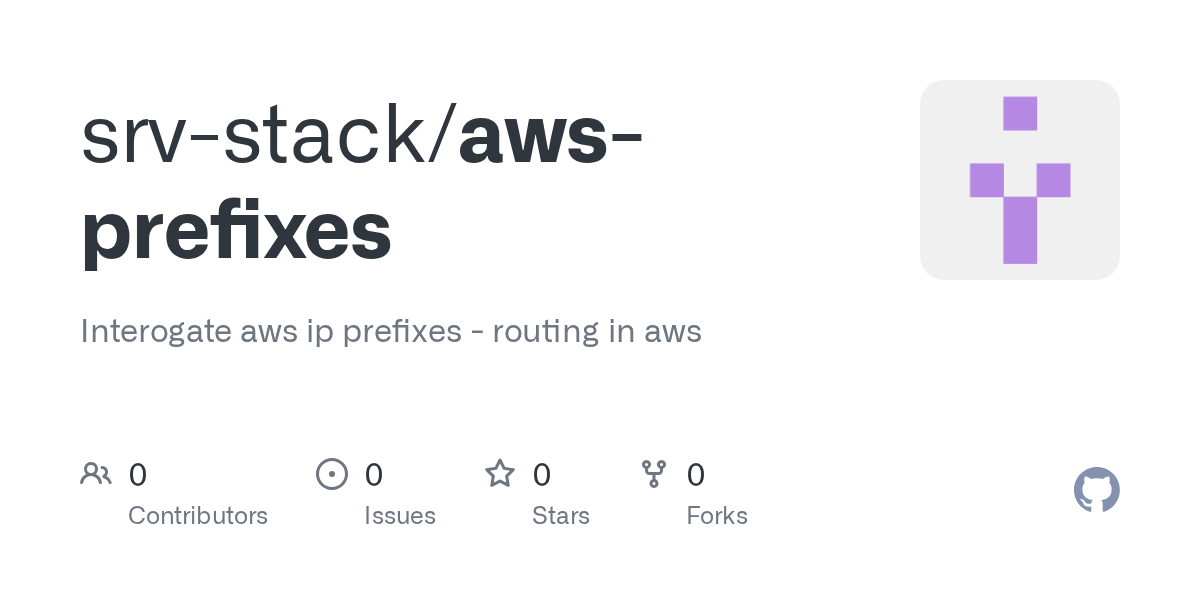 srv-stack/aws-prefixes

Interogate aws ip prefixes - routing in aws

0
Contributors

0
Issues

0
Stars

0
Forks