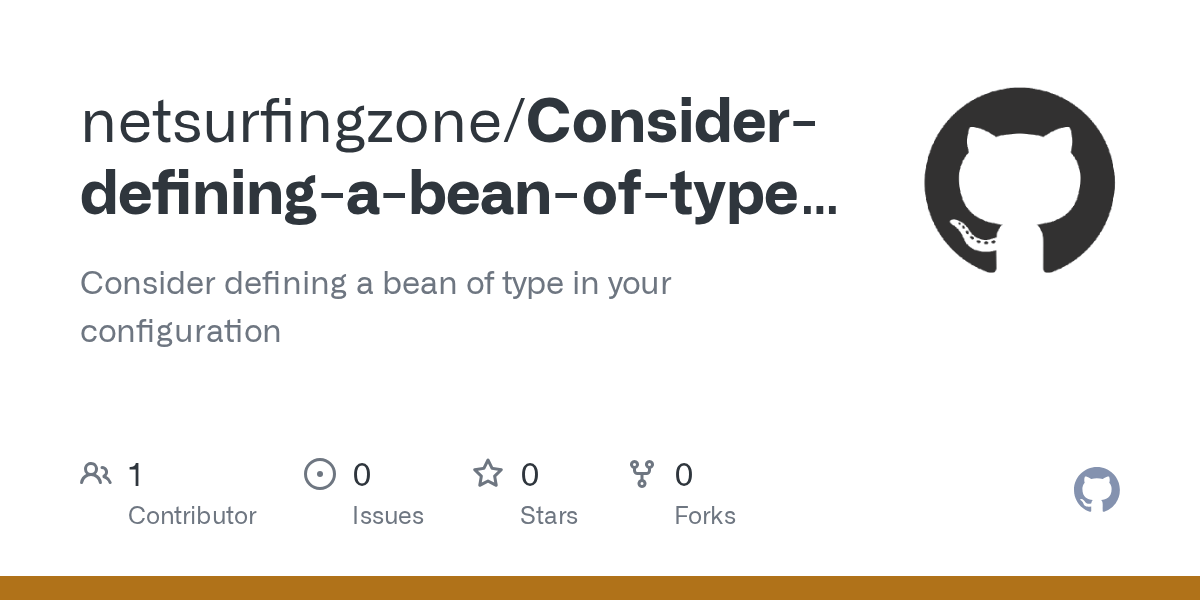 netsurfingzone/Consider-defining-a-bean-of-type…

Consider defining a bean of type in your configuration

1
Contributor

0
Issues

0
Stars

0
Forks