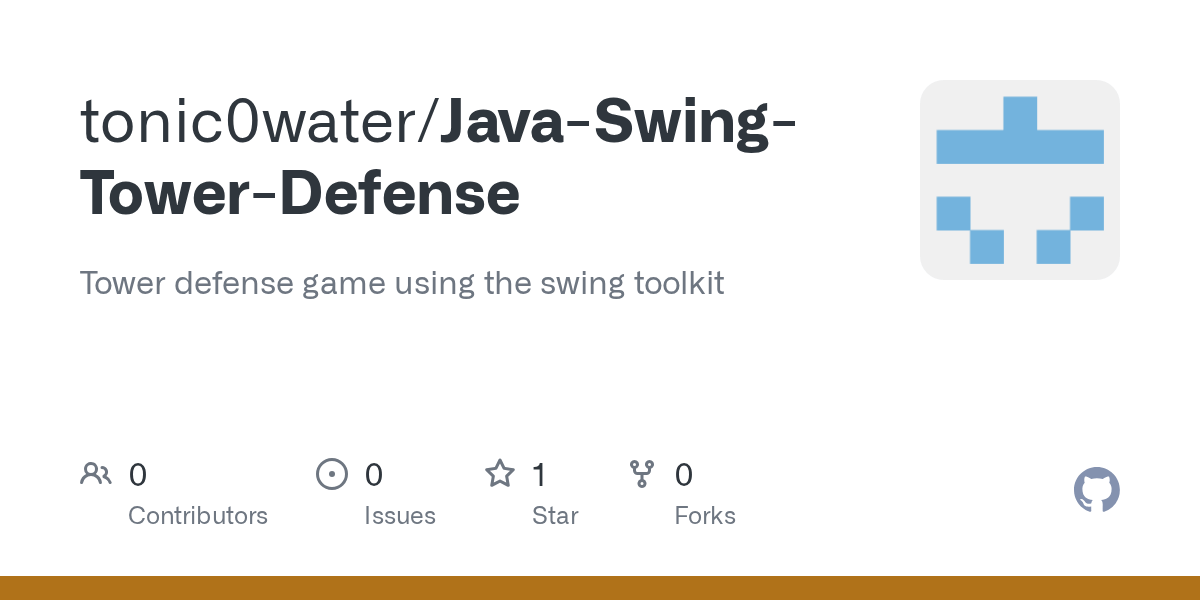 tonic0water/Java-Swing-Tower-Defense

Tower defense game using the swing toolkit

0
Contributors

0
Issues

1
Star

0
Forks