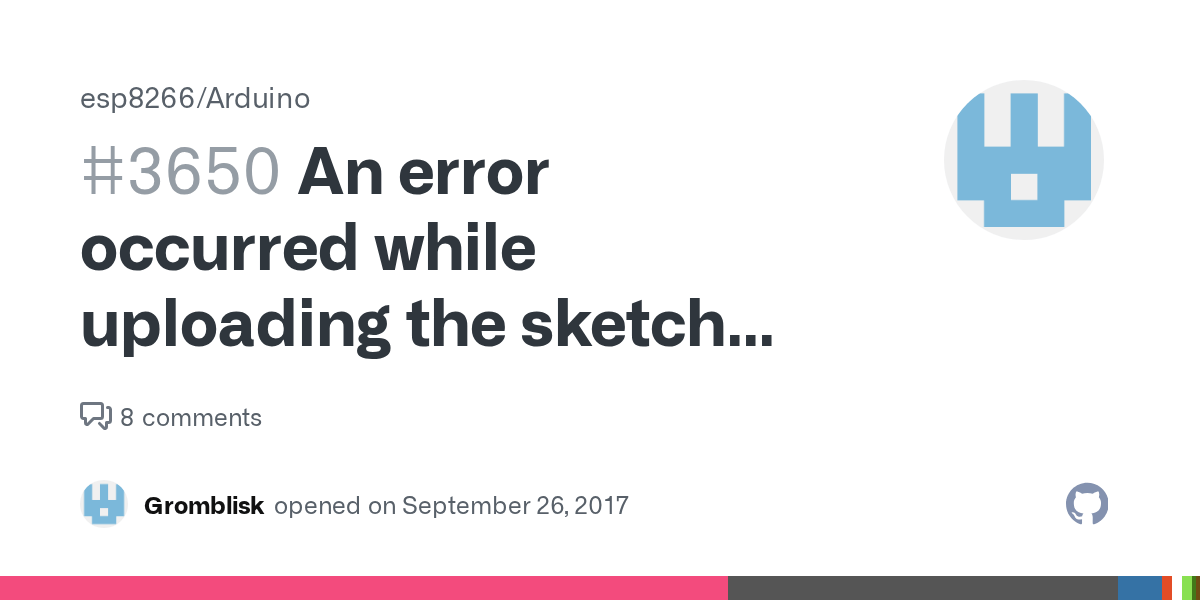 esp8266/Arduino

#3650 An error occurred while uploading the sketch...

8 comments

Gromblisk opened on September 26, 2017