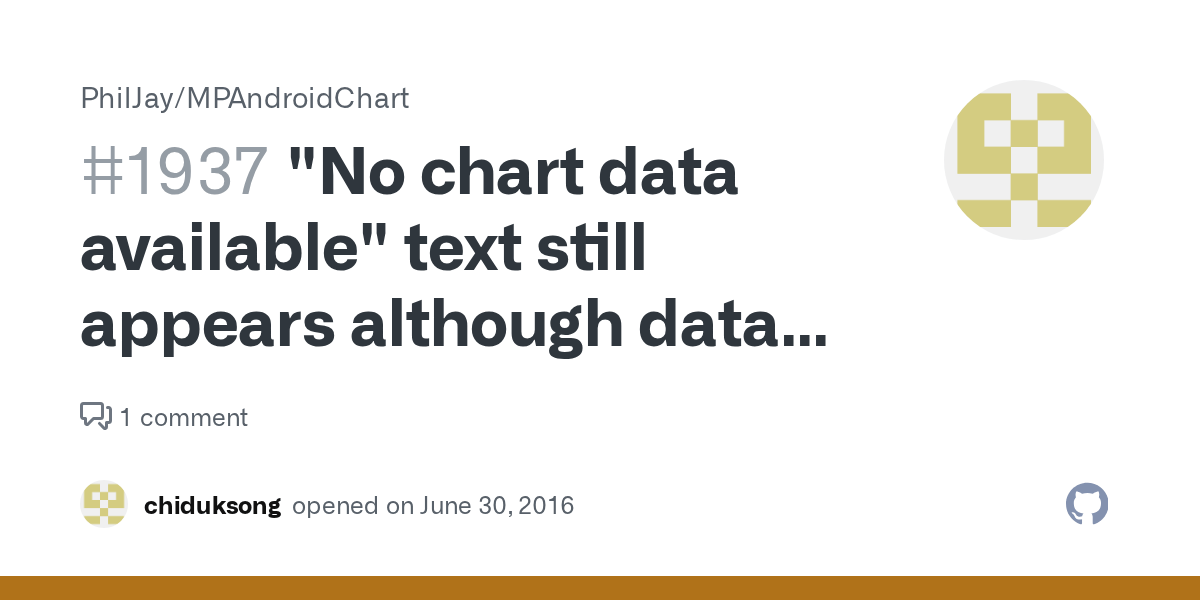 PhilJay/MPAndroidChart

#1937 "No chart data available" text still appears although data...

1 comment

chiduksong opened on June 30, 2016