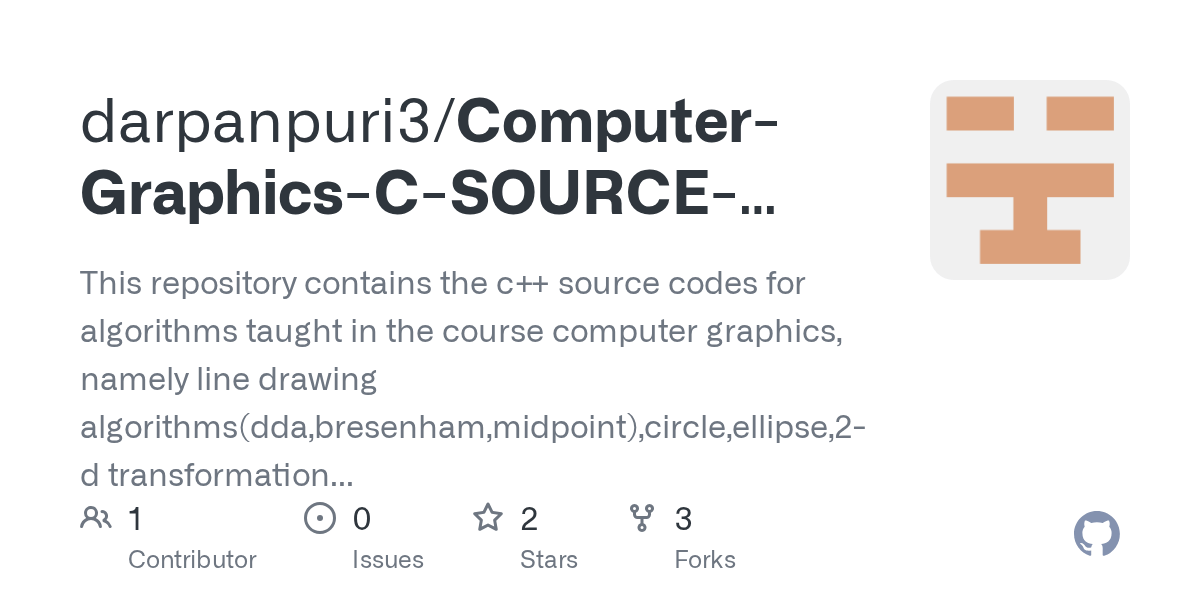 darpanpuri3/Computer-Graphics-C-SOURCE-...

This repository contains the c++ source codes for algorithms taught in the course computer graphics, namely line drawing algorithms(dda,bresenham,midpoint),circle,ellipse,2-d transformation...

1
Contributor

0
Issues

2
Stars

3
Forks