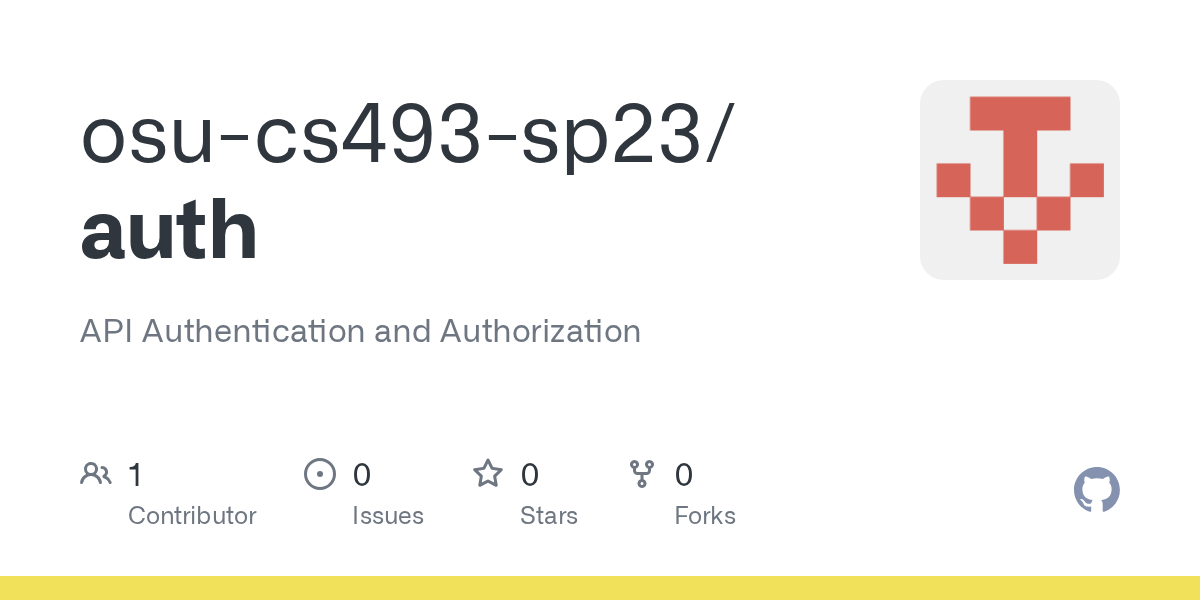 osu-cs493-sp23/
auth

API Authentication and Authorization

1
Contributor

0
Issues

0
Stars

0
Forks