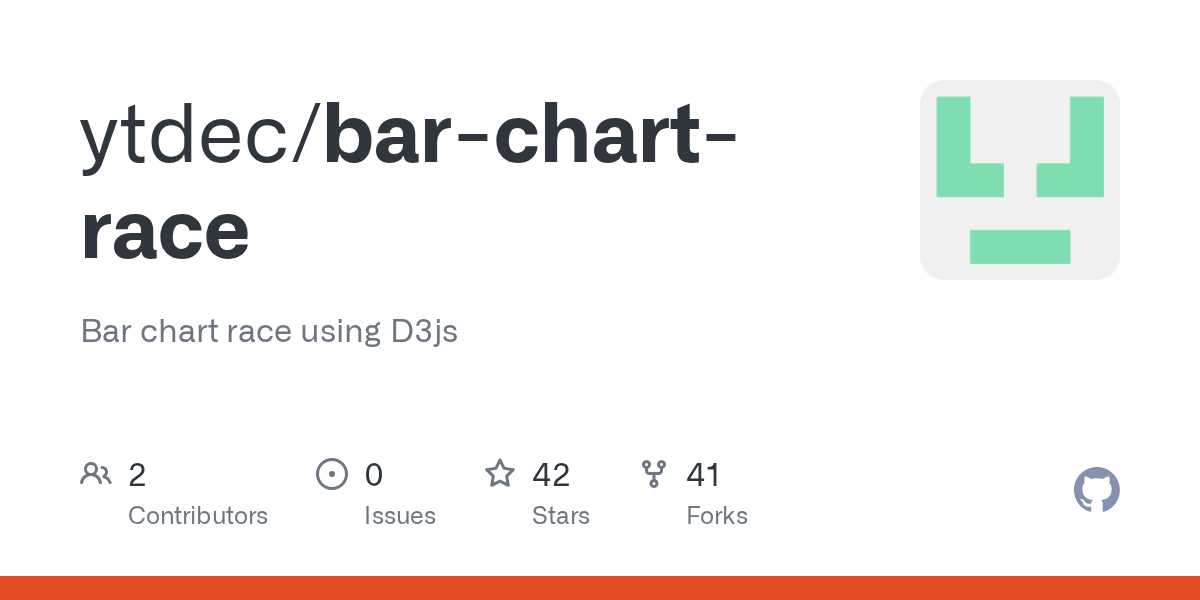 ytdec/bar-chart-race

Bar chart race using D3js

2
Contributors

0
Issues

42
Stars

41
Forks