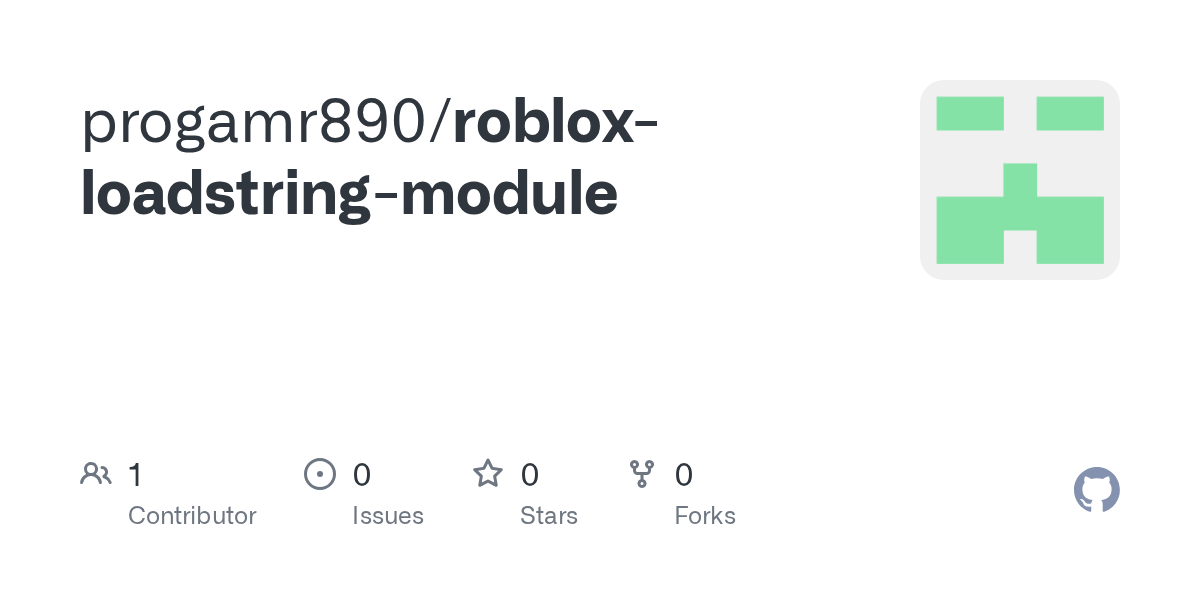 progamr890/roblox-loadstring-module

1
Contributor

0
Issues

0
Stars

0
Forks