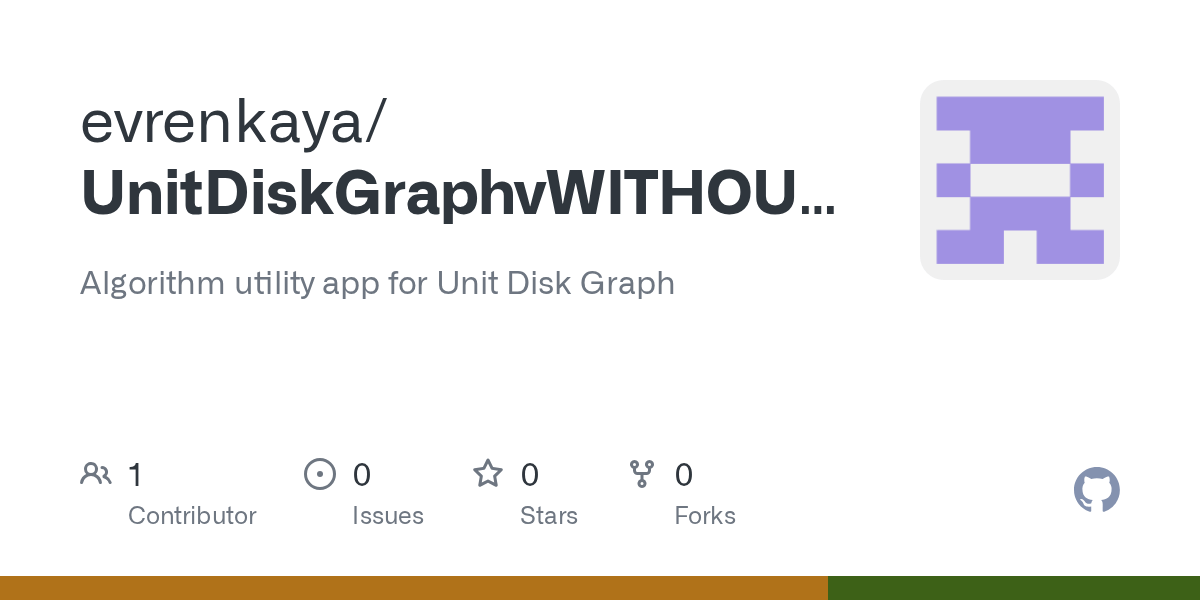 evrenkaya/
UnitDiskGraphvWITHOU...

Algorithm utility app for Unit Disk Graph

1
Contributor

0
Issues

0
Stars

0
Forks