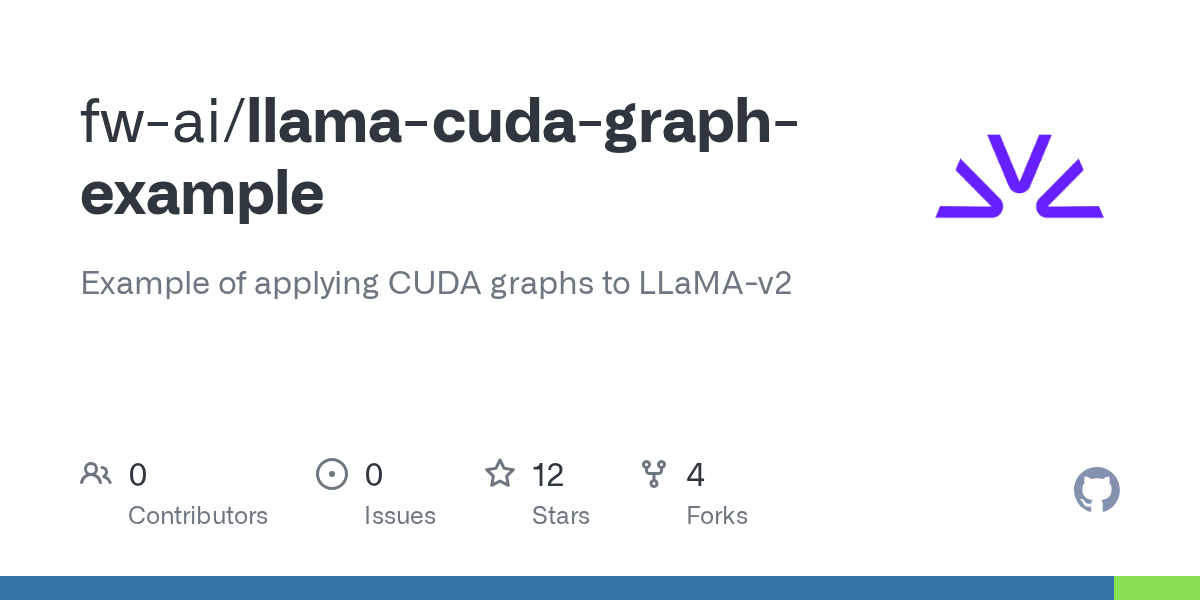 fw-ai/llama-cuda-graph-example

Example of applying CUDA graphs to LLaMA-v2

0
Contributors

0
Issues

12
Stars

4
Forks