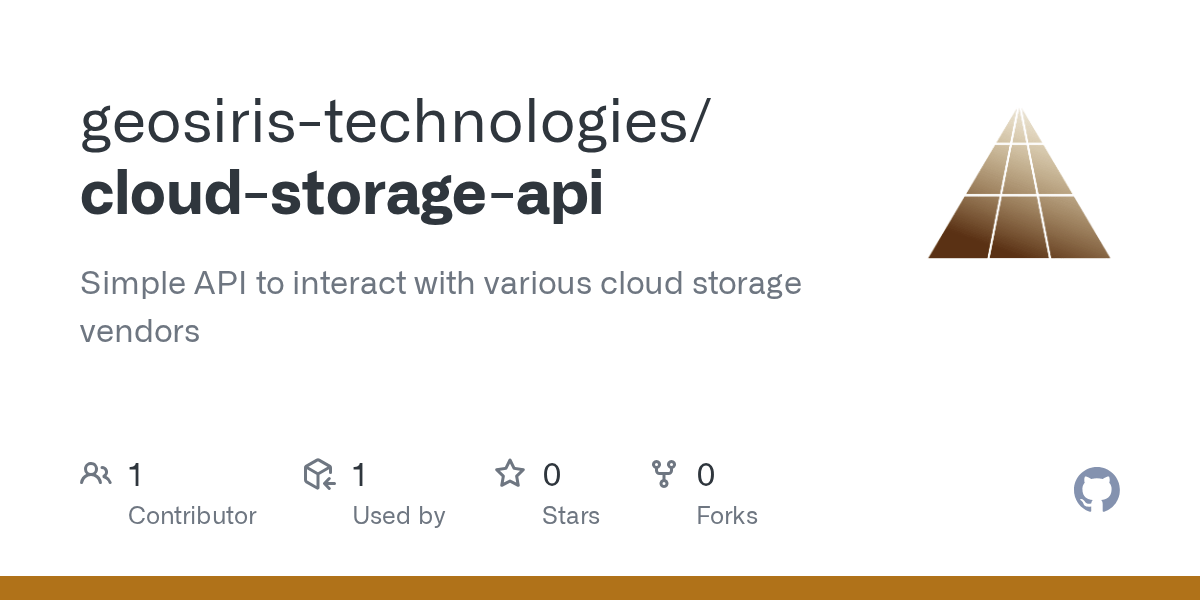 geosiris-technologies/
cloud-storage-api

Simple API to interact with various cloud storage vendors

1
Contributor

1
Used by

0
Stars

0
Forks