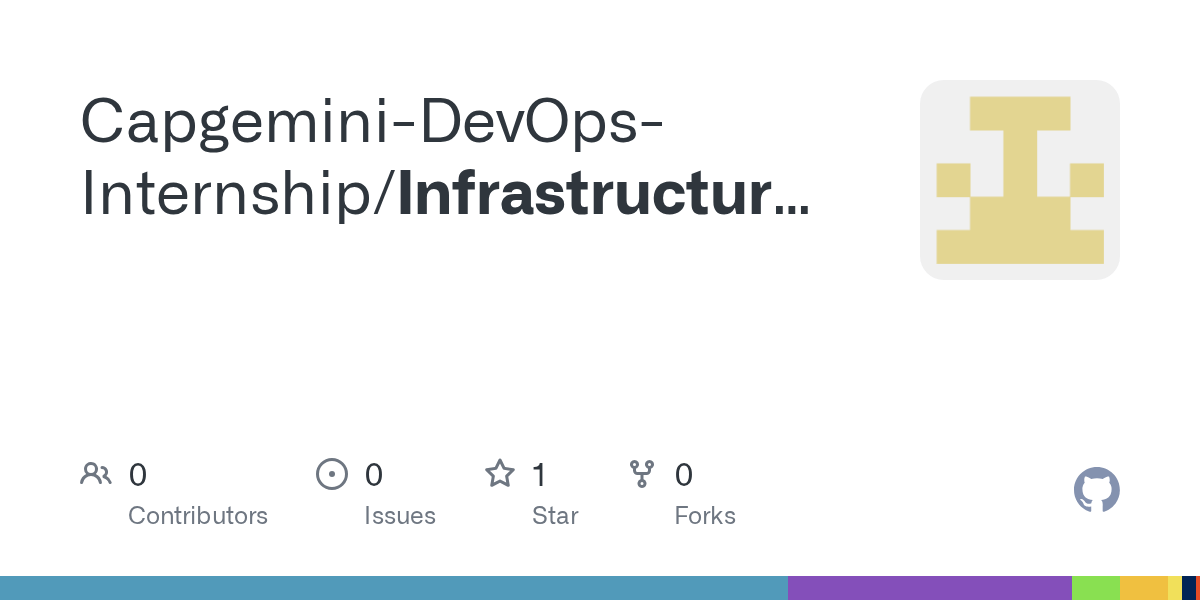 Capgemini-DevOps-Internship/Infrastructur...

0
Contributors

0
Issues

1
Star

0
Forks